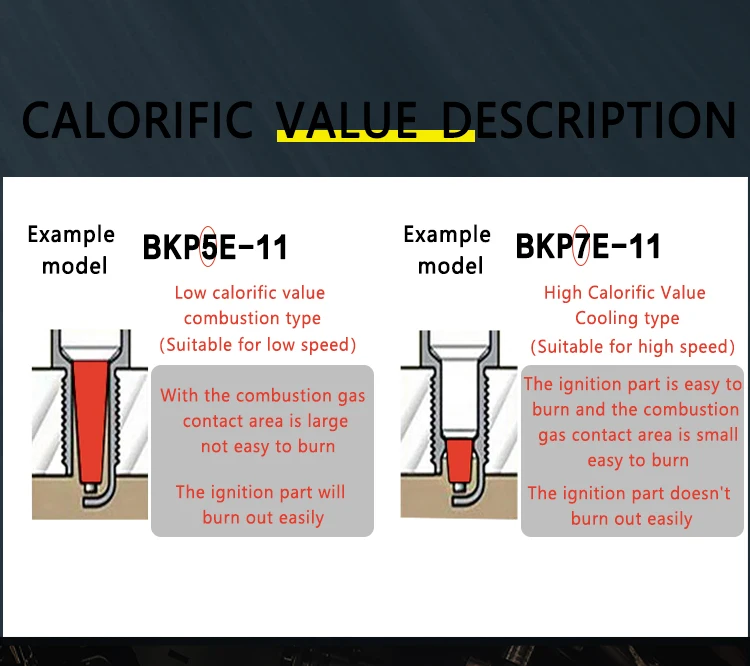 CALORIFIC VALUE DESCRIPTION

Example model

BKP5E-11

Low calorific value combustion type (Suitable for low speed)

With the combustion gas contact area is large not easy to burn

The ignition part will burn out easily

Example model

BKP7E-11

High Calorific Value Cooling type (Suitable for high speed)

The ignition part is easy to burn and the combustion gas contact area is small easy to burn

The ignition part doesn't burn out easily