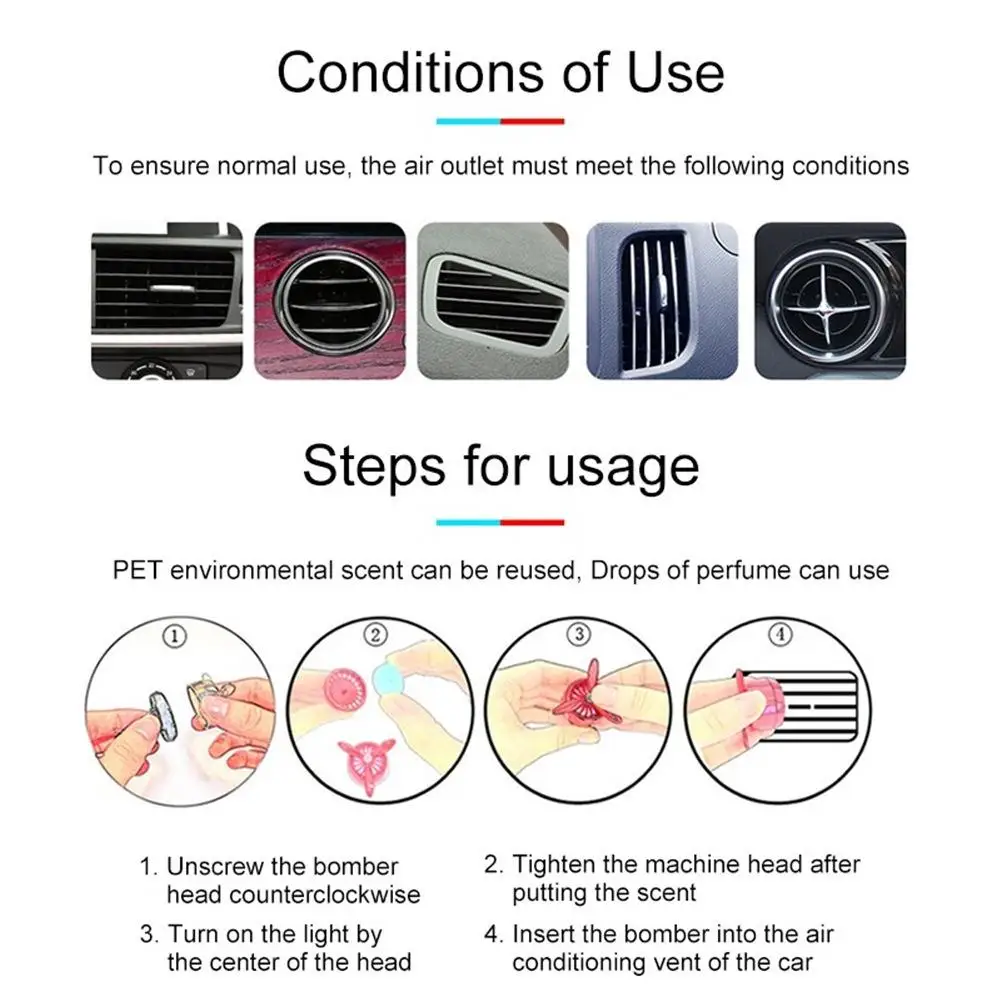 Conditions of Use

To ensure normal use, the air outlet must meet the following conditions

Steps for usage

PET environmental scent can be reused, Drops of perfume can use

①

②

③

④

1. Unscrew the bomber head counterclockwise

2. Tighten the machine head after putting the scent

3. Turn on the light by the center of the head

4. Insert the bomber into the air conditioning vent of the car