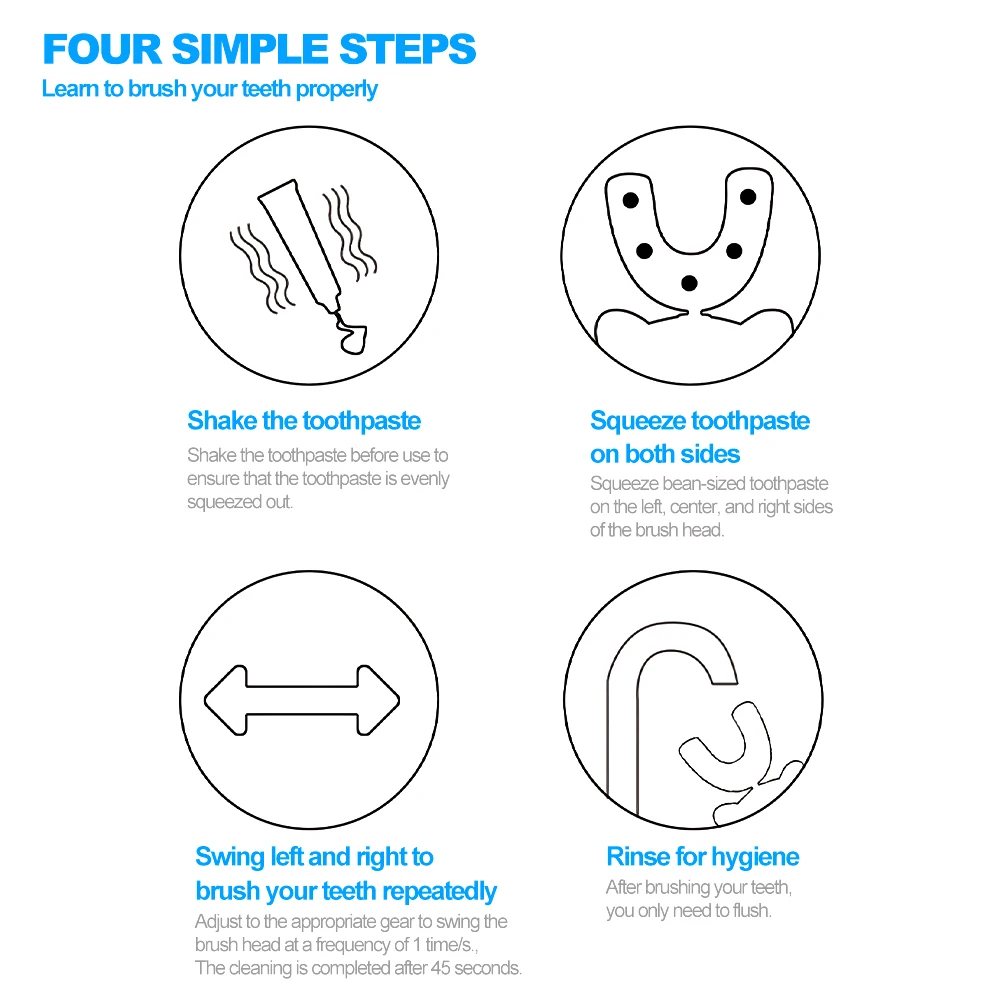 FOUR SIMPLE STEPS
Learn to brush your teeth properly

Shake the toothpaste
Shake the toothpaste before use to ensure that the toothpaste is evenly squeezed out.

Squeeze toothpaste on both sides
Squeeze bean-sized toothpaste on the left, center, and right sides of the brush head.

Swing left and right to brush your teeth repeatedly
Adjust to the appropriate gear to swing the brush head at a frequency of 1 time/s., The cleaning is completed after 45 seconds.

Rinse for hygiene
After brushing your teeth, you only need to flush.