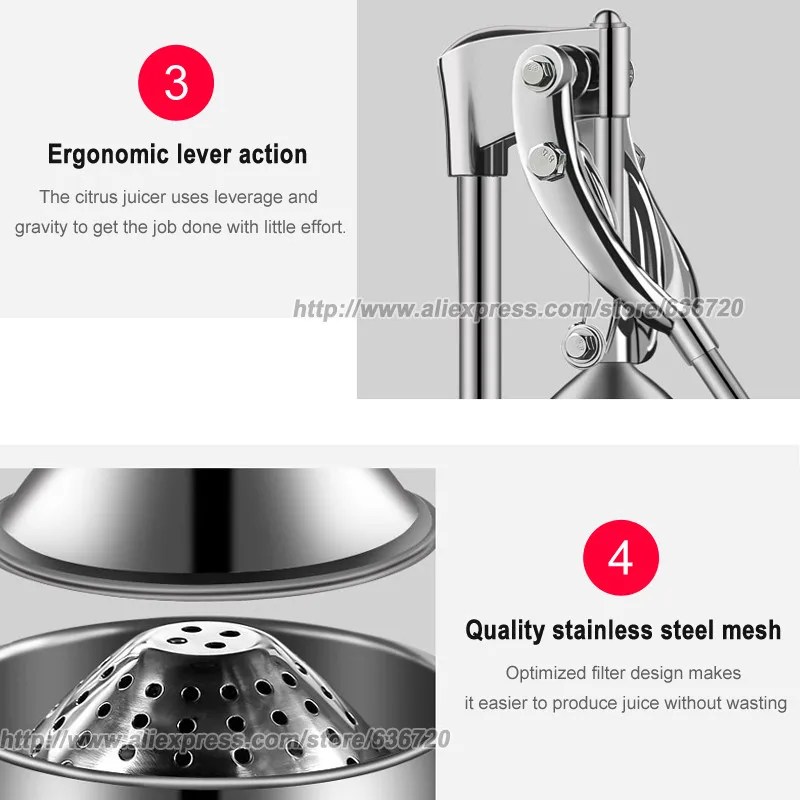 3

Ergonomic lever action

The citrus juicer uses leverage and gravity to get the job done with little effort.

http://www.aliexpress.com/store/636720

4

Quality stainless steel mesh

Optimized filter design makes it easier to produce juice without wasting

http://www.aliexpress.com/store/636720