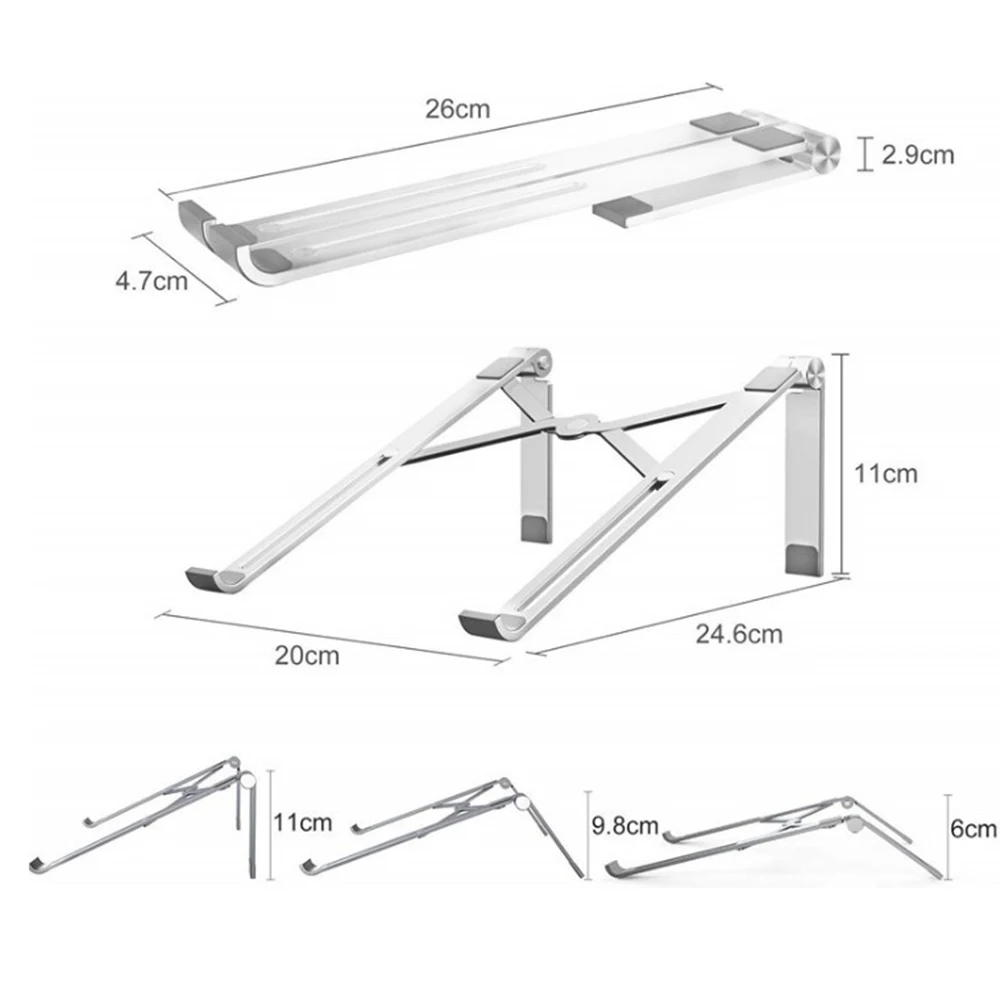 26cm
2.9cm
4.7cm
11cm
20cm
24.6cm
11cm
9.8cm
6cm