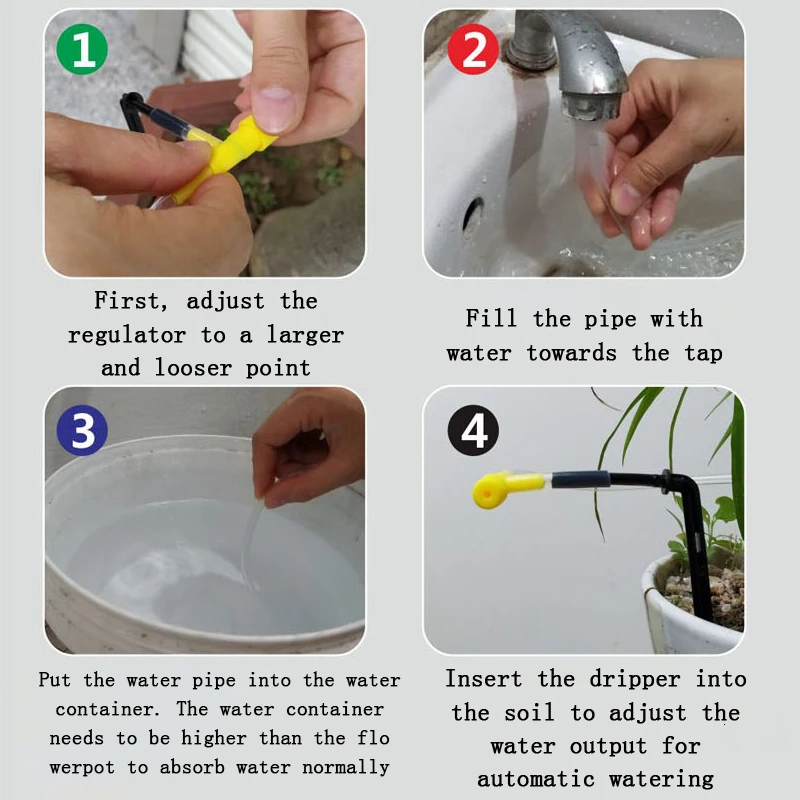 1

First, adjust the regulator to a larger and looser point

2

Fill the pipe with water towards the tap

3

Put the water pipe into the water container. The water container needs to be higher than the flo werpot to absorb water normally

4

Insert the dripper into the soil to adjust the water output for automatic watering