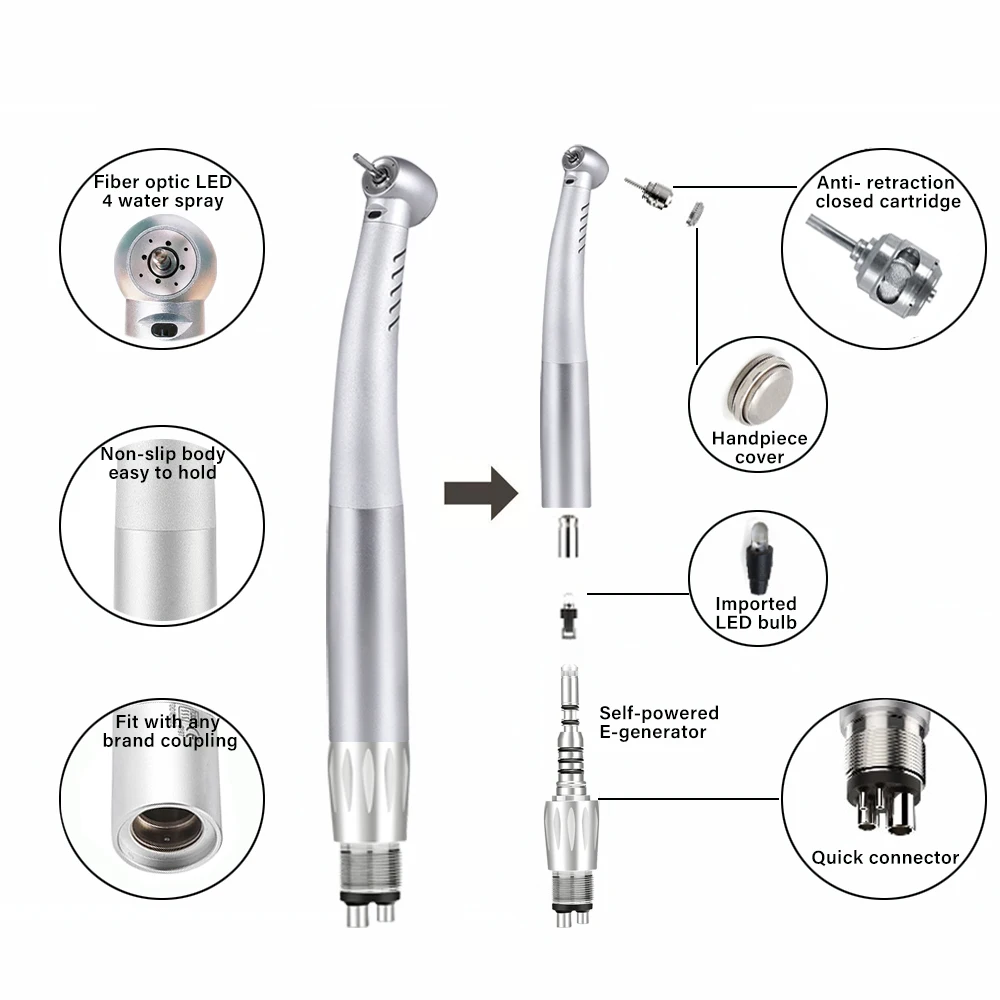 Fiber optic LED
4 water spray

Non-slip body
easy to hold

Fit with any
brand coupling

Anti- retraction
closed cartridge

Handpiece
cover

Imported
LED bulb

Self-powered
E-generator

Quick connector