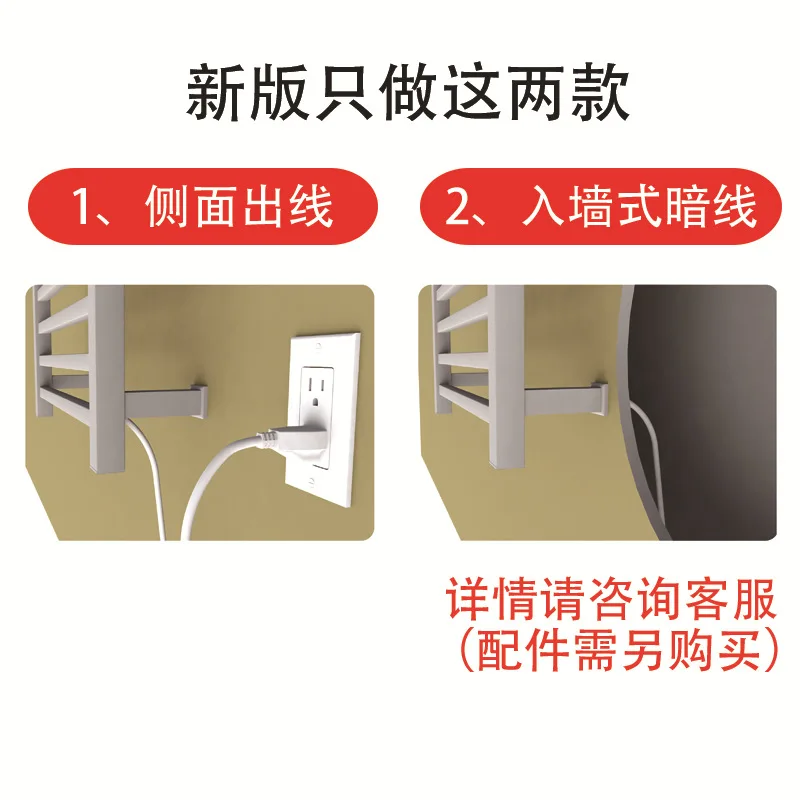 新版只做这两款

1、侧面出线

2、入墙式暗线

详情请咨询客服
（配件需另购买）