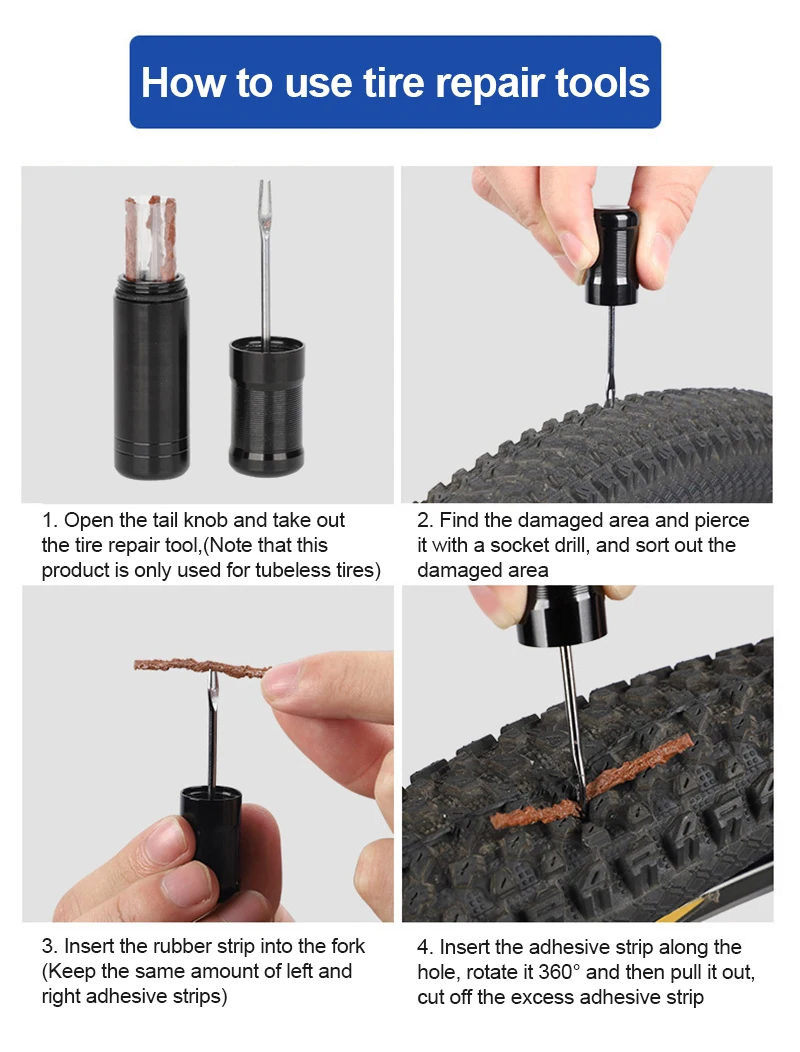 How to use tire repair tools

1. Open the tail knob and take out the tire repair tool,(Note that this product is only used for tubeless tires)

2. Find the damaged area and pierce it with a socket drill, and sort out the damaged area

3. Insert the rubber strip into the fork (Keep the same amount of left and right adhesive strips)

4. Insert the adhesive strip along the hole, rotate it 360° and then pull it out, cut off the excess adhesive strip