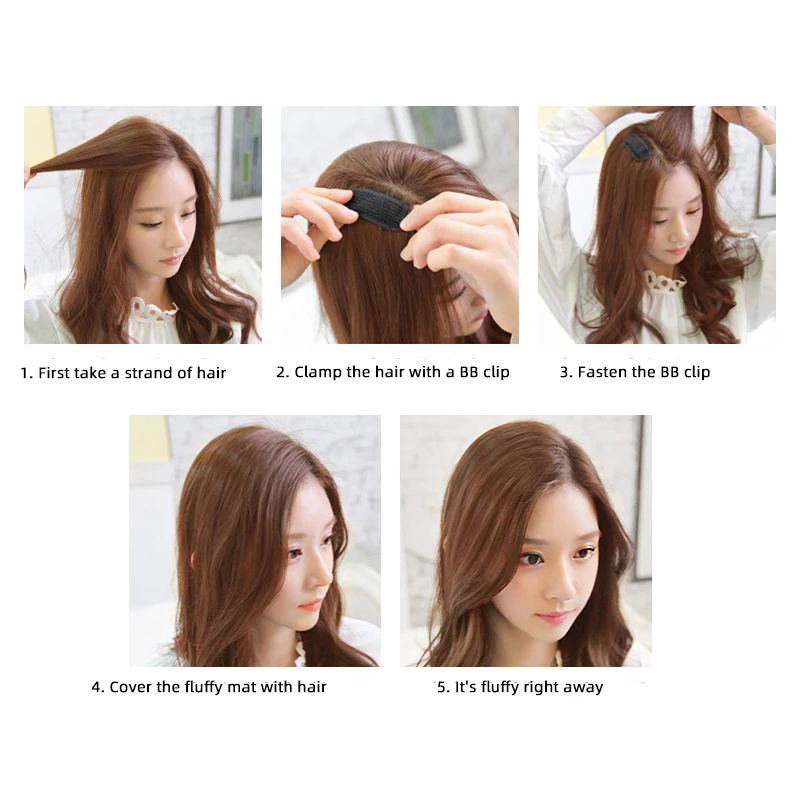 1. First take a strand of hair

2. Clamp the hair with a BB clip

3. Fasten the BB clip

4. Cover the fluffy mat with hair

5. It's fluffy right away