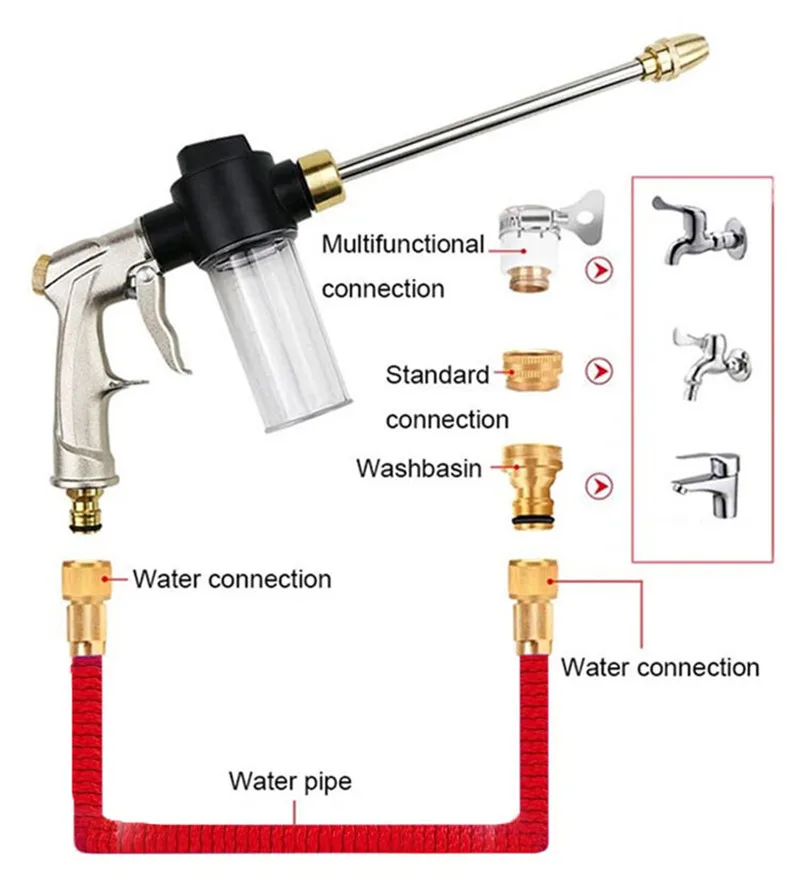 Multifunctional connection

Standard connection

Washbasin

Water connection

Water connection

Water pipe