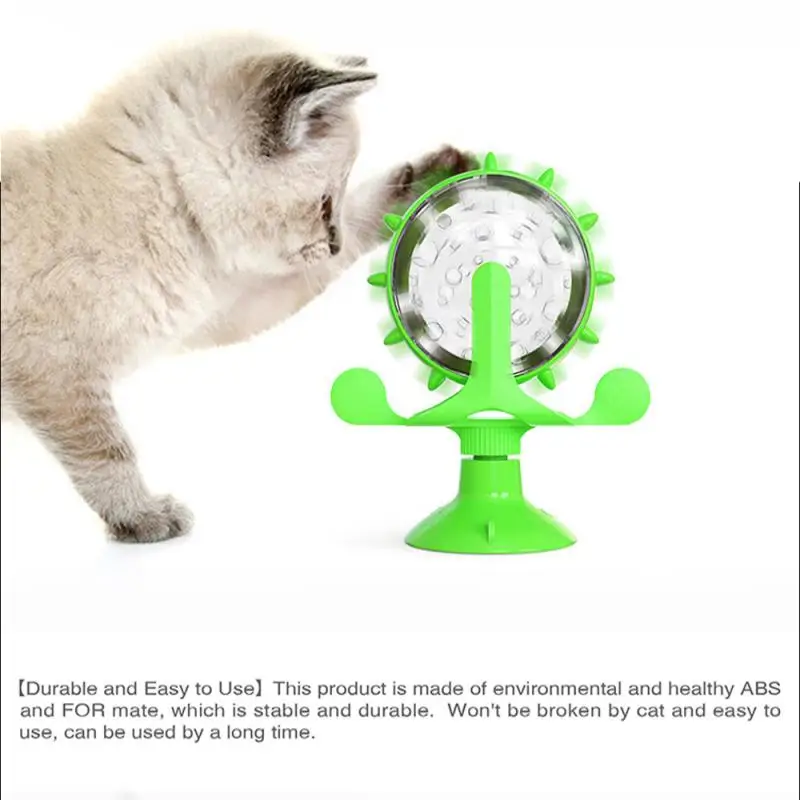 【Durable and Easy to Use】This product is made of environmental and healthy ABS and FOR mate, which is stable and durable. Won't be broken by cat and easy to use, can be used by a long time.