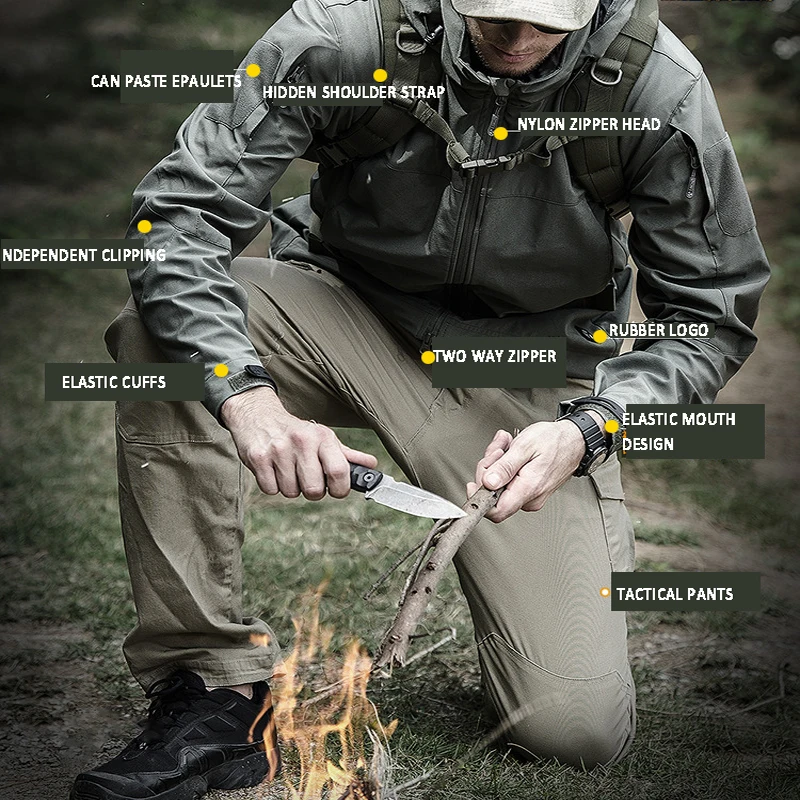 CAN PASTE EPAULETS

HIDDEN SHOULDER STRAP

NYLON ZIPPER HEAD

NDEPENDENT CLIPPING

RUBBER LOGO

TWO WAY ZIPPER

ELASTIC CUFFS

ELASTIC MOUTH DESIGN

TACTICAL PANTS