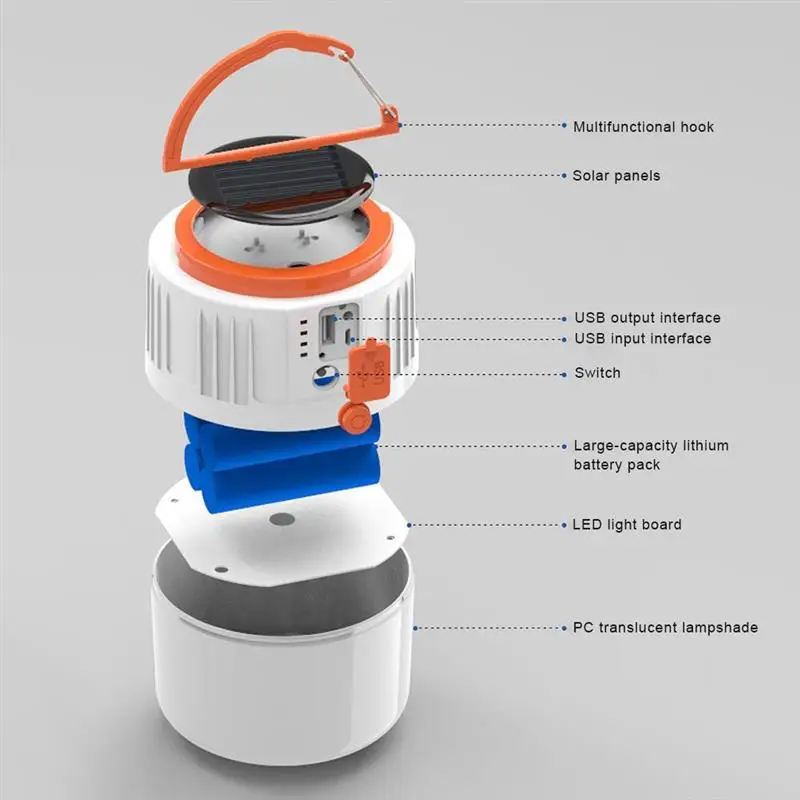 Multifunctional hook

Solar panels

USB output interface

USB input interface

Switch

Large-capacity lithium battery pack

LED light board

PC translucent lampshade