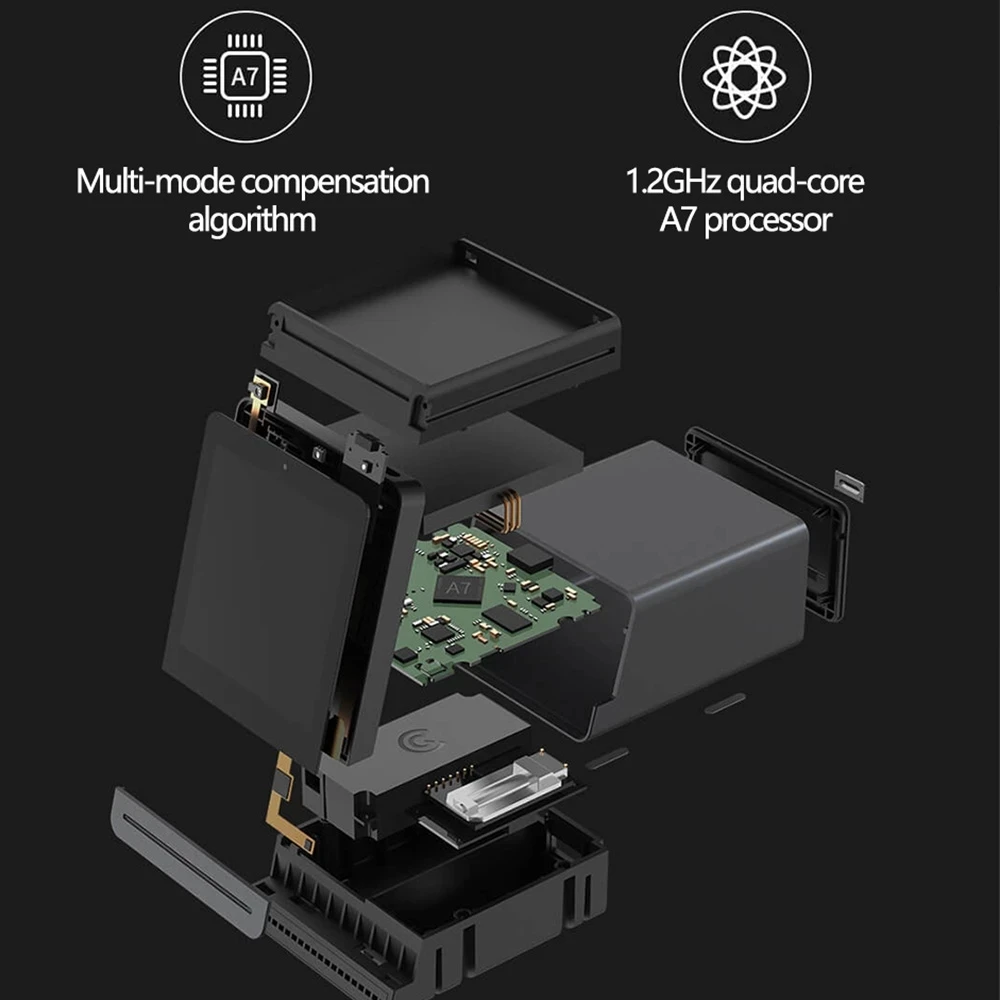 A7

Multi-mode compensation algorithm

1.2GHz quad-core A7 processor

A7