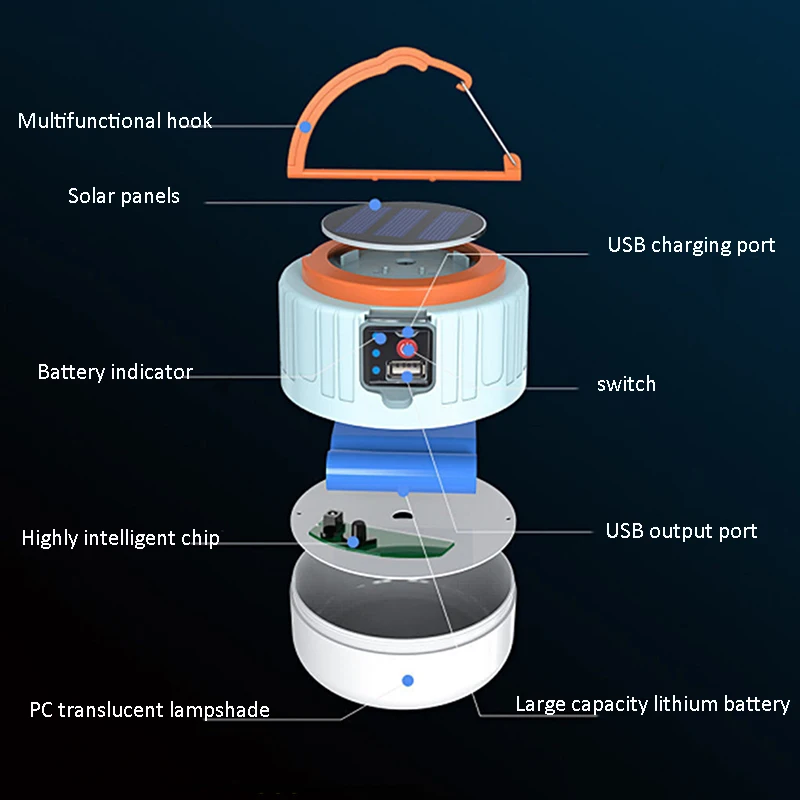 Multifunctional hook

Solar panels

USB charging port

Battery indicator

switch

Highly intelligent chip

USB output port

PC translucent lampshade

Large capacity lithium battery