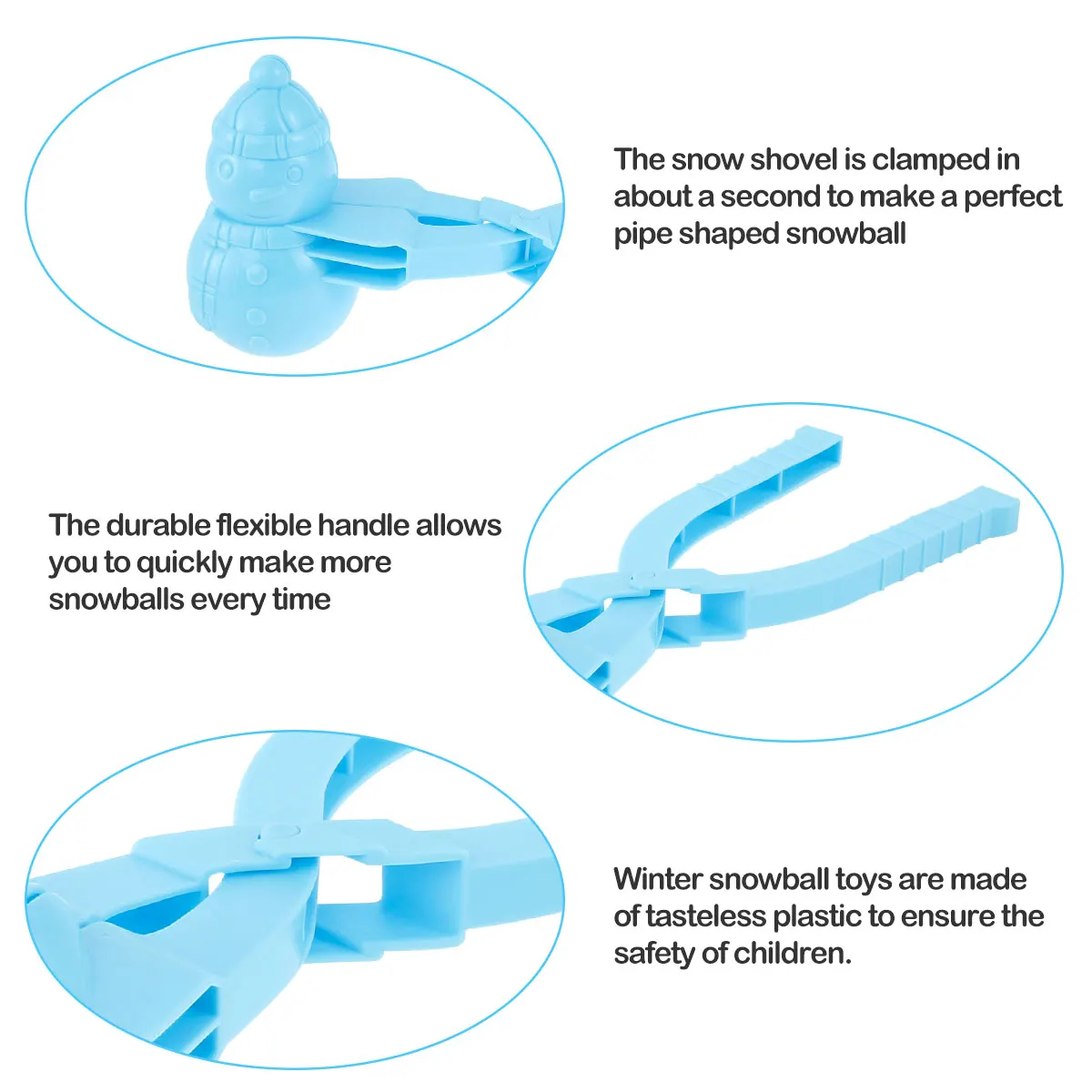 The snow shovel is clamped in about a second to make a perfect pipe shaped snowball

The durable flexible handle allows you to quickly make more snowballs every time

Winter snowball toys are made of tasteless plastic to ensure the safety of children.