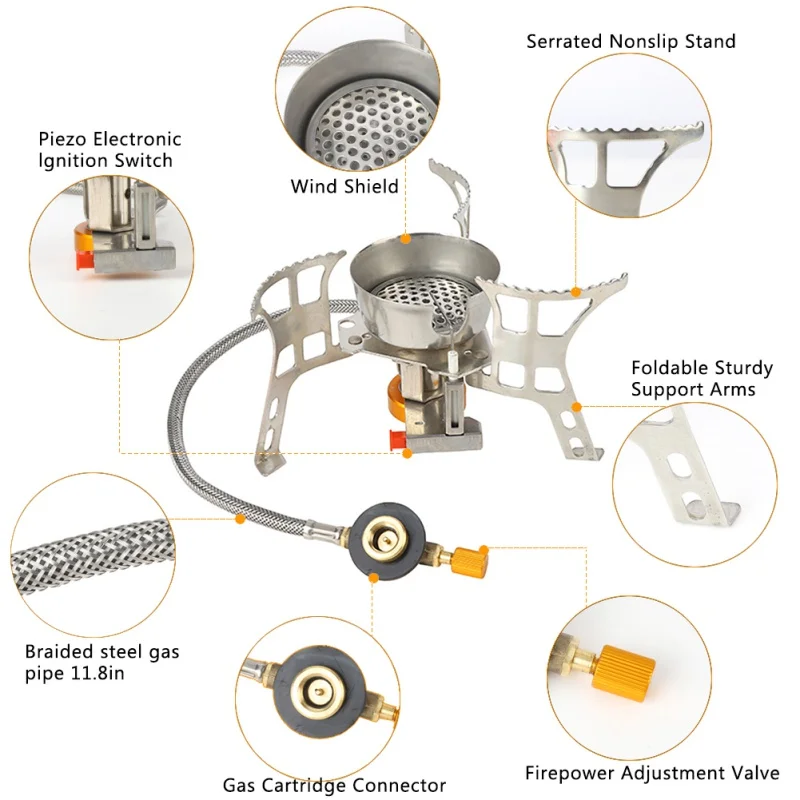 Serrated Nonslip Stand

Piezo Electronic Ignition Switch

Wind Shield

Foldable Sturdy Support Arms

Braided steel gas pipe 11.8in

Gas Cartridge Connector

Firepower Adjustment Valve