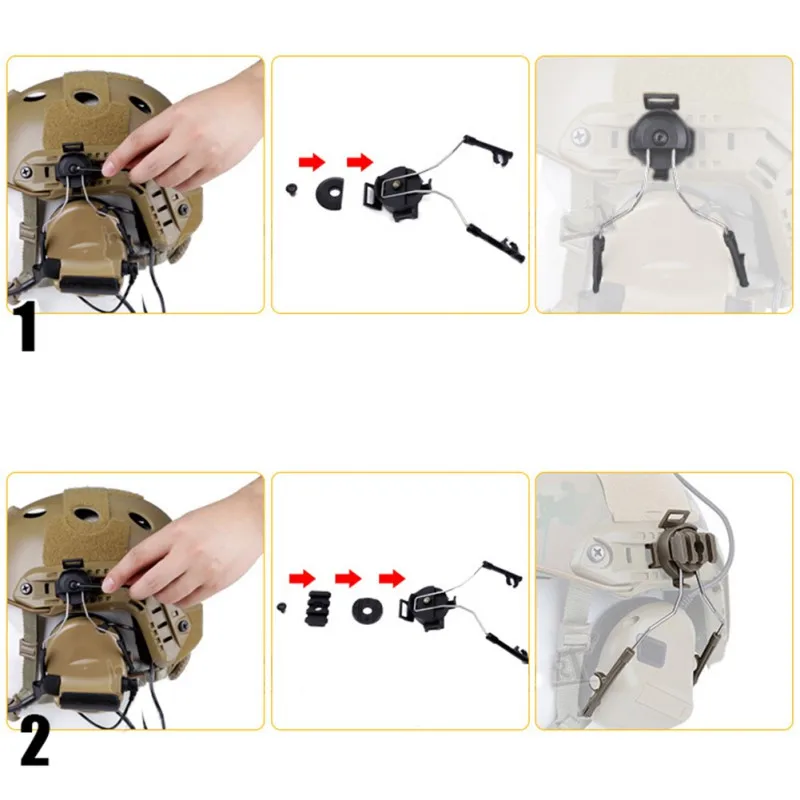 1

2