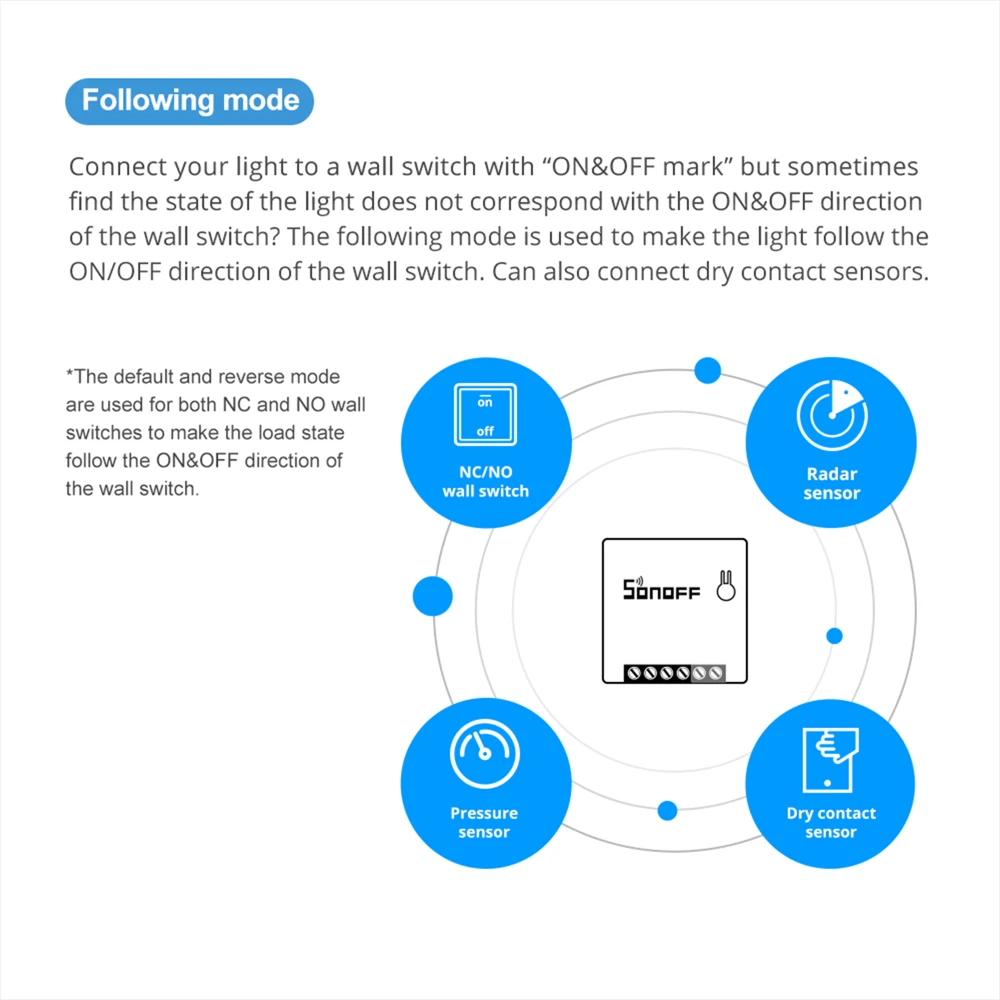 Following mode

Connect your light to a wall switch with “ON&OFF mark” but sometimes find the state of the light does not correspond with the ON&OFF direction of the wall switch? The following mode is used to make the light follow the ON/OFF direction of the wall switch. Can also connect dry contact sensors.

*The default and reverse mode are used for both NC and NO wall switches to make the load state follow the ON&OFF direction of the wall switch.

on
off
NC/NO
wall switch

Radar
sensor

SONOFF

Pressure
sensor

Dry contact
sensor