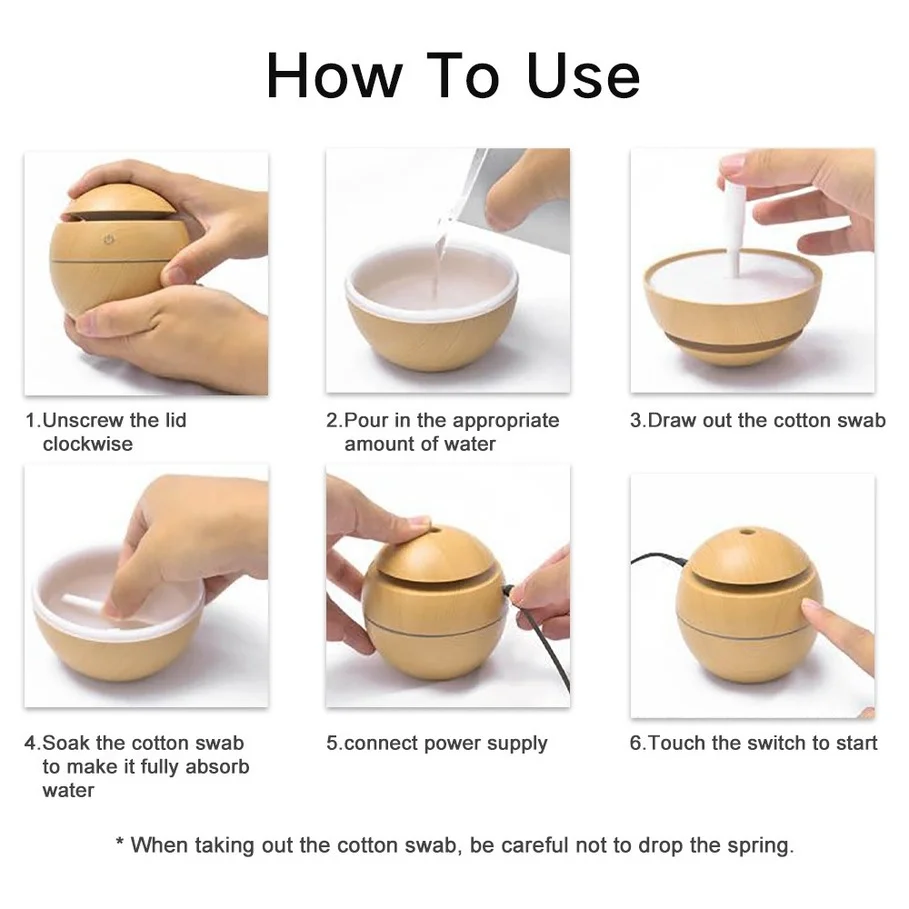 How To Use

1.Unscrew the lid clockwise

2.Pour in the appropriate amount of water

3.Draw out the cotton swab

4.Soak the cotton swab to make it fully absorb water

5.connect power supply

6.Touch the switch to start

* When taking out the cotton swab, be careful not to drop the spring.