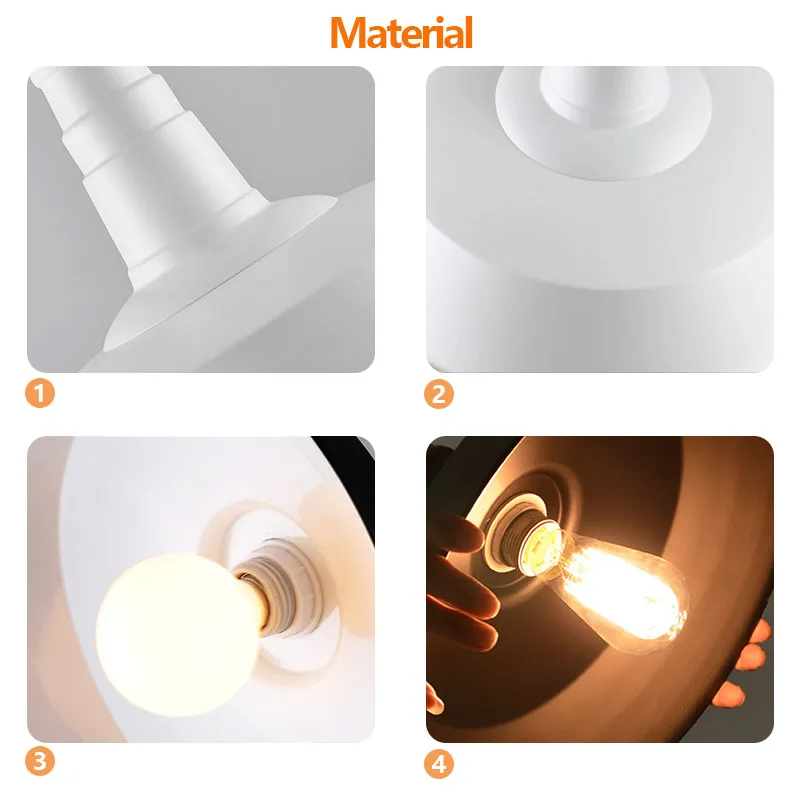 Material

1

2

3

4