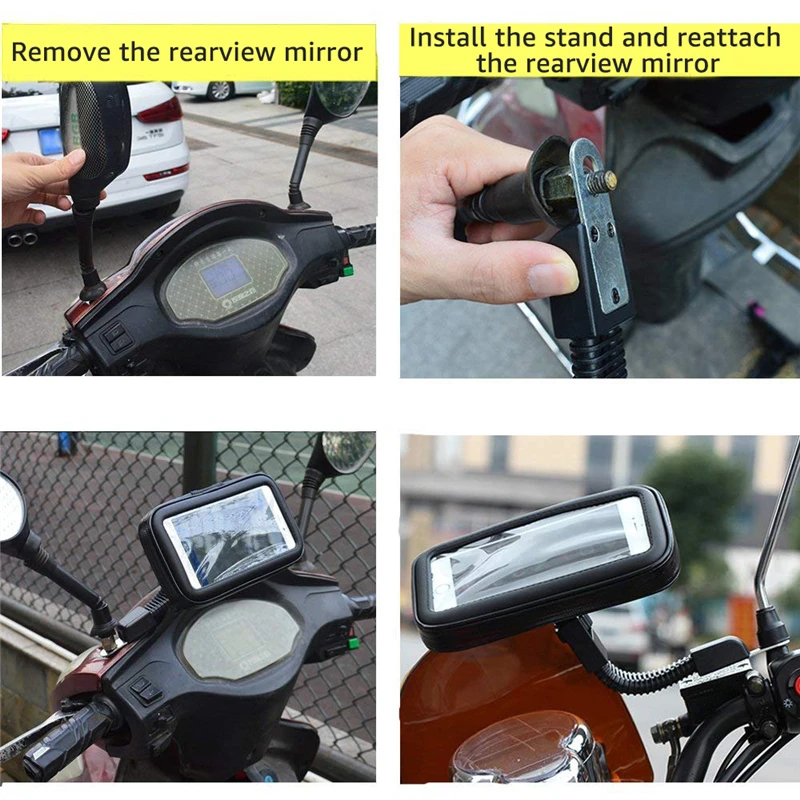 Remove the rearview mirror

Install the stand and reattach the rearview mirror