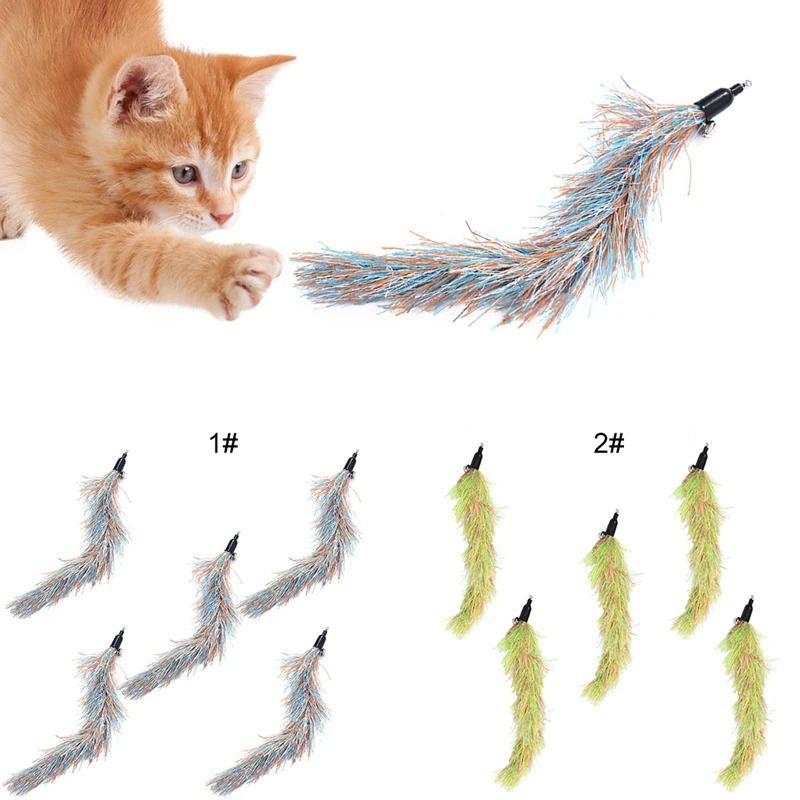 1#

2#