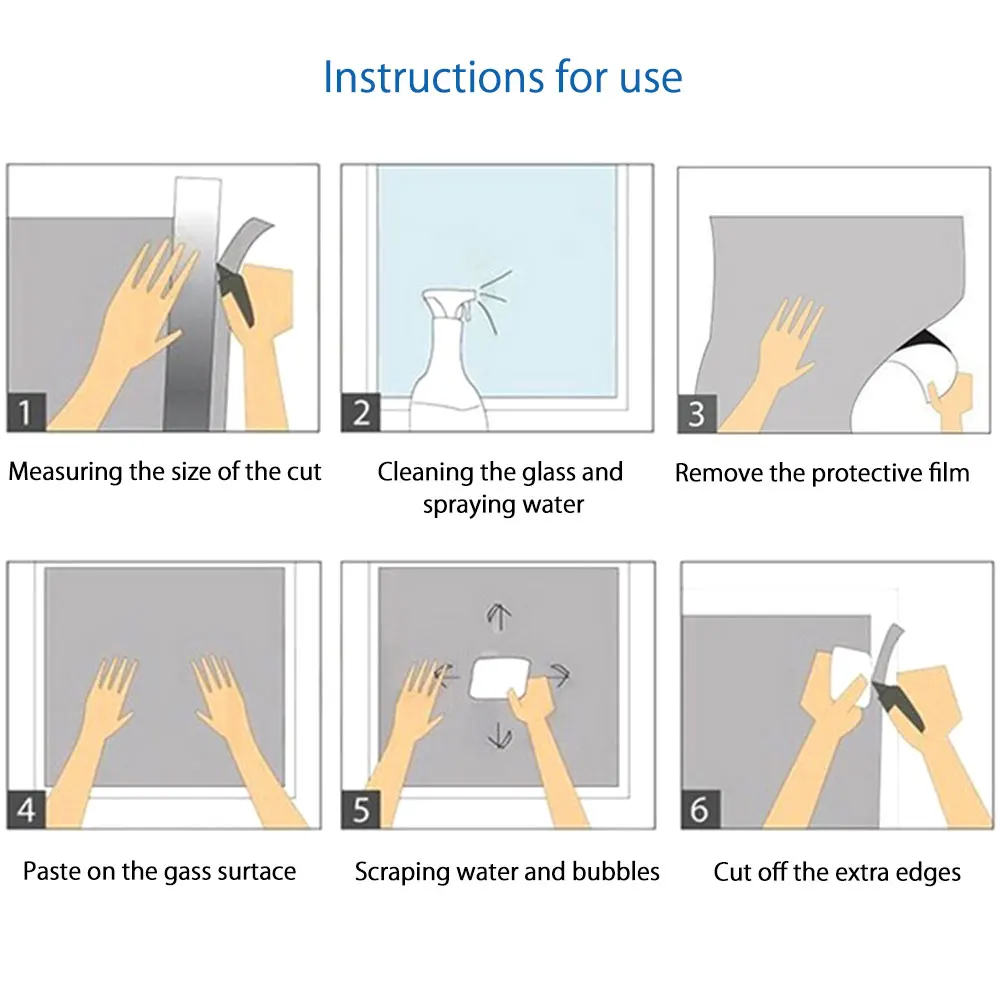 Instructions for use

1
Measuring the size of the cut

2
Cleaning the glass and spraying water

3
Remove the protective film

4
Paste on the gass surtace

5
Scraping water and bubbles

6
Cut off the extra edges