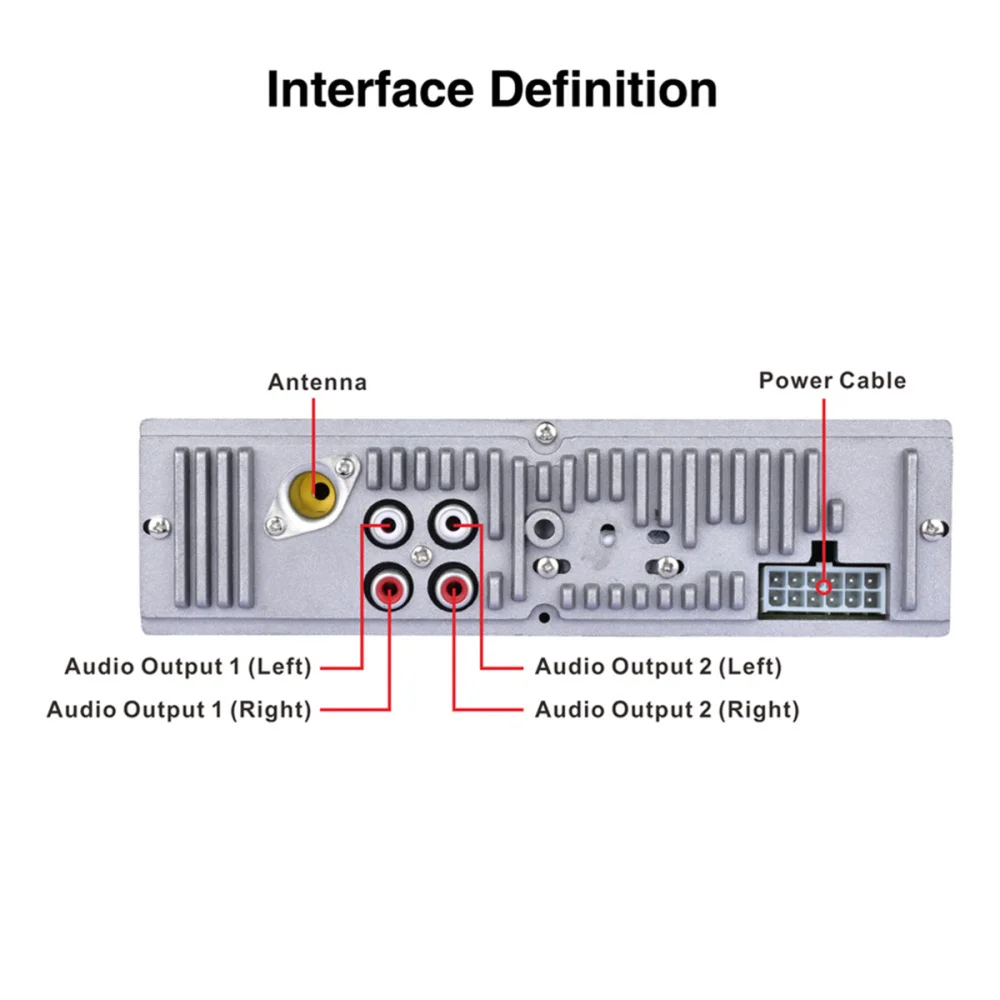 Interface Definition

Antenna

Power Cable

Audio Output 1 (Left)

Audio Output 1 (Right)

Audio Output 2 (Left)

Audio Output 2 (Right)