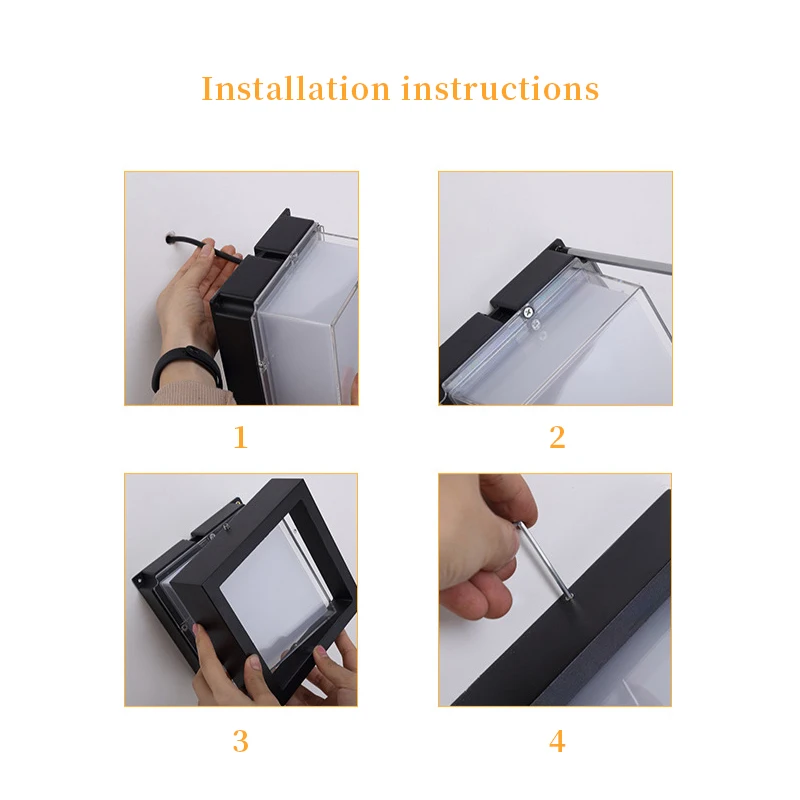 Installation instructions

1

2

3

4