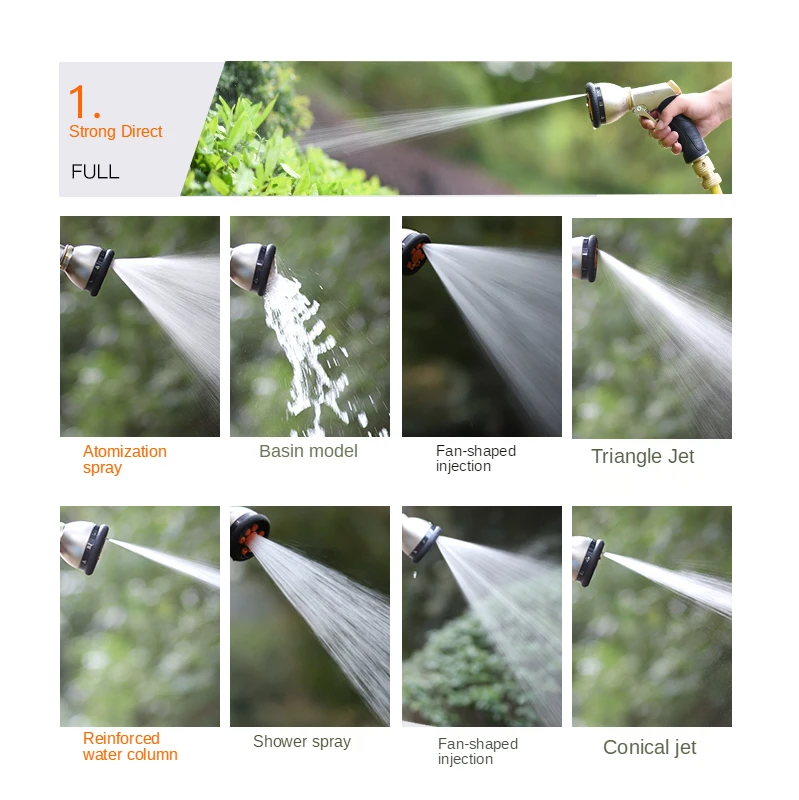 1.
Strong Direct

FULL

Atomization spray

Basin model

Fan-shaped injection

Triangle Jet

Reinforced water column

Shower spray

Fan-shaped injection

Conical jet