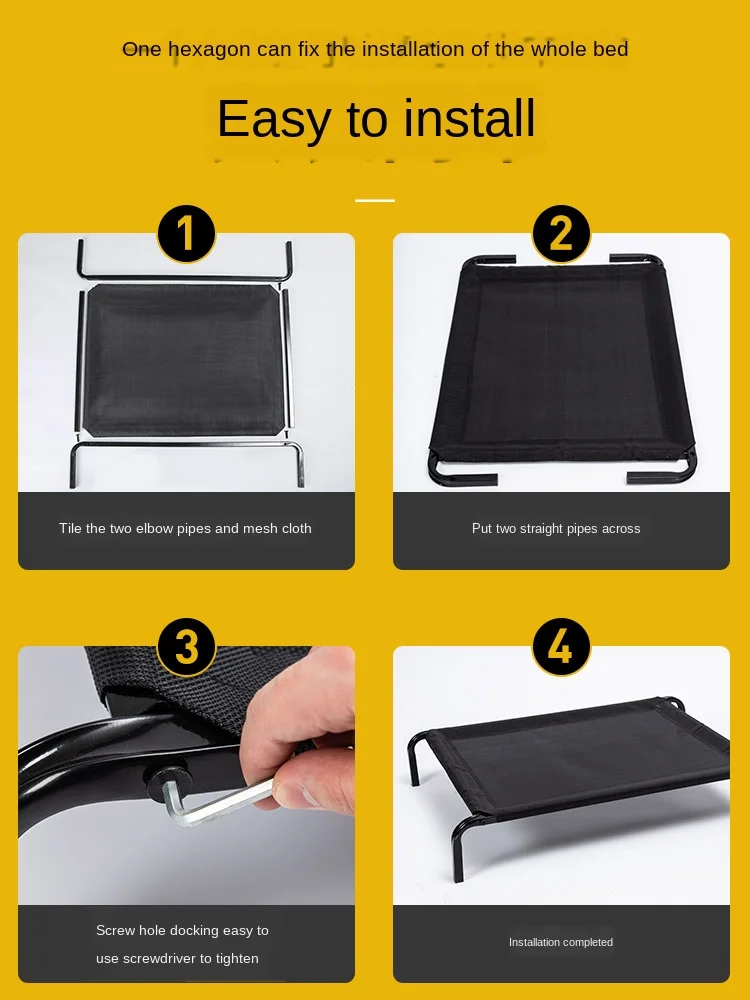 One hexagon can fix the installation of the whole bed

Easy to install

1

Tile the two elbow pipes and mesh cloth

2

Put two straight pipes across

3

Screw hole docking easy to use screwdriver to tighten

4

Installation completed