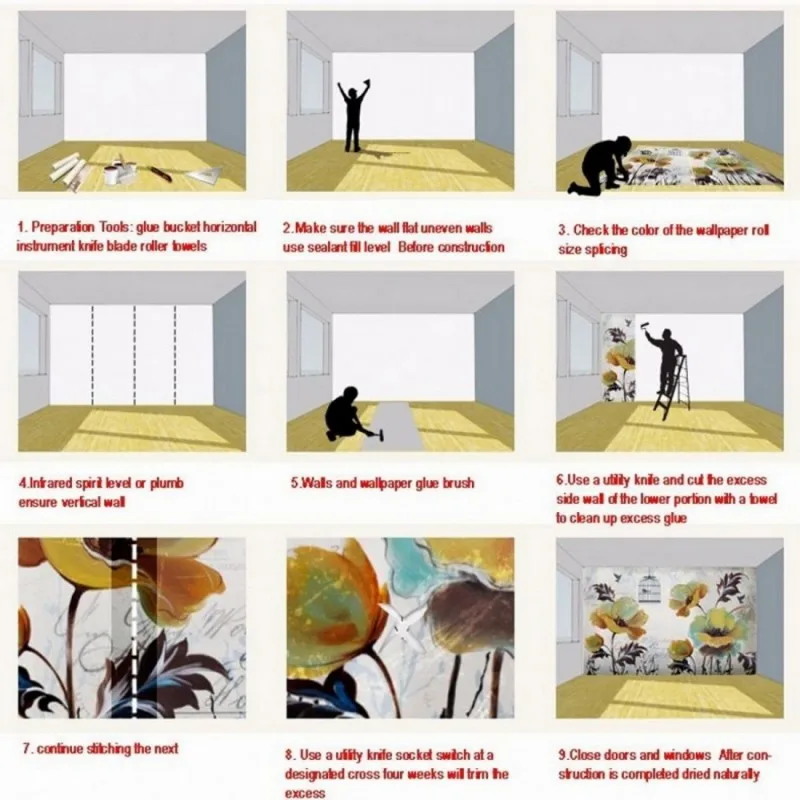 1. Preparation Tools: glue bucket horizontal instrument knife blade roller towels

2.Make sure the wall flat uneven walls use sealant fill level Before construction

3. Check the color of the wallpaper roll size splicing

4.Infrared spirit level or plumb ensure vertical wall

5.Walls and wallpaper glue brush

6.Use a utility knife and cut the excess side wall of the lower portion with a towel to clean up excess glue

7. continue stitching the next

8. Use a utility knife socket switch at a designated cross four weeks will trim the excess

9.Close doors and windows After construction is completed dried naturally