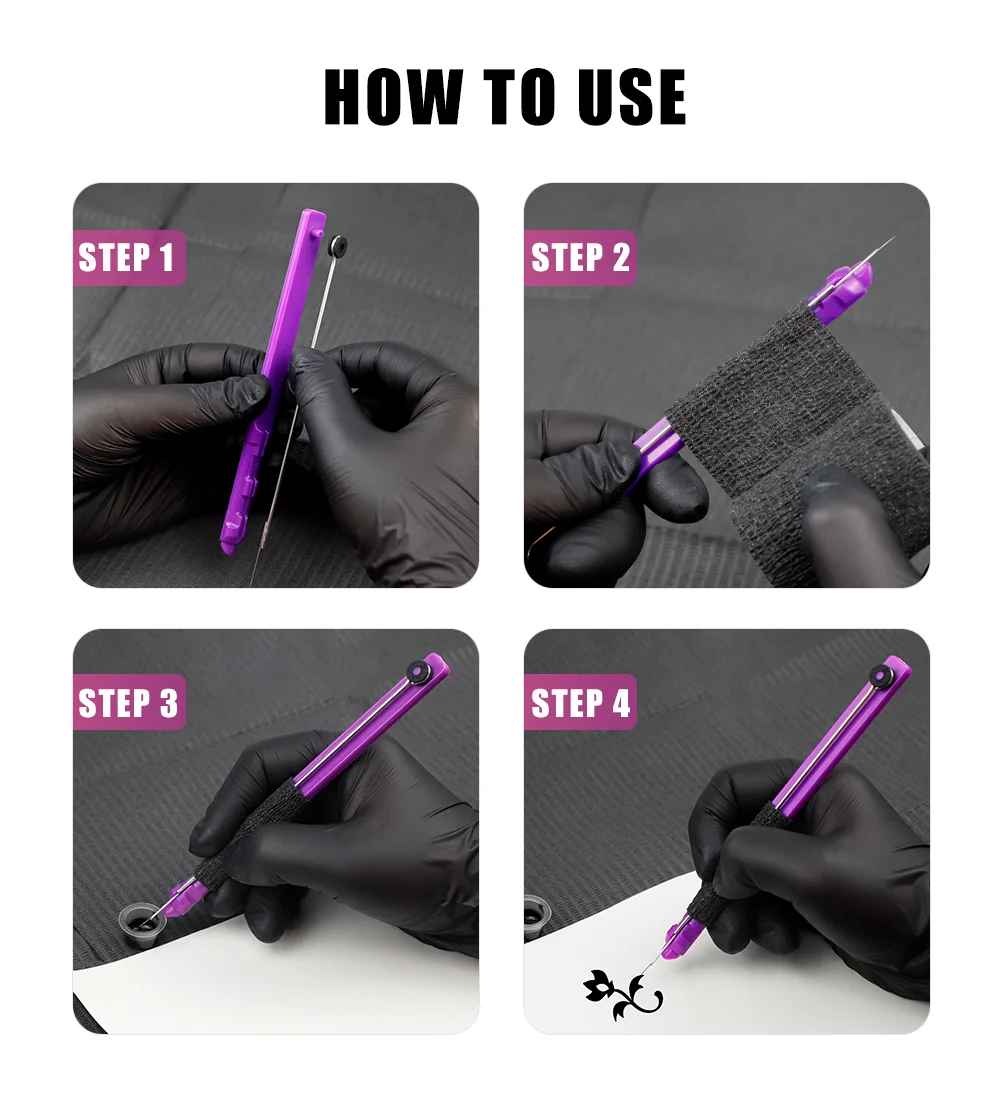 HOW TO USE

STEP 1

STEP 2

STEP 3

STEP 4