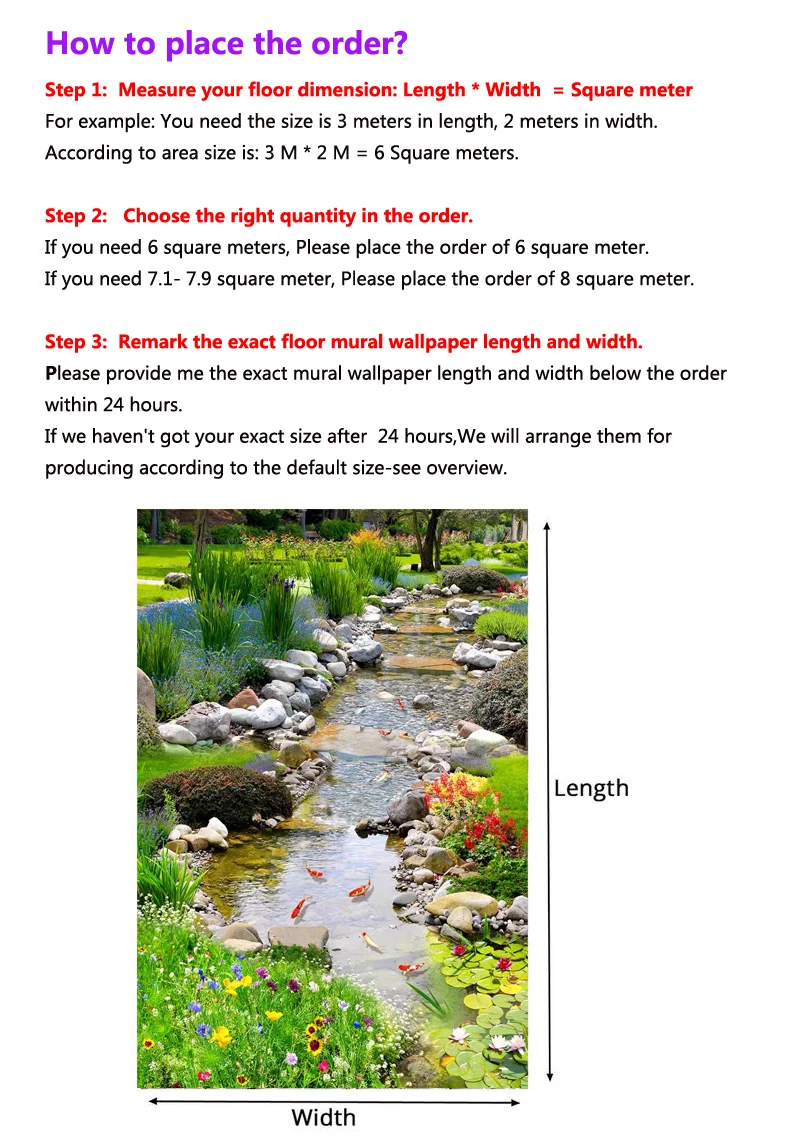 How to place the order?

Step 1: Measure your floor dimension: Length * Width = Square meter

For example: You need the size is 3 meters in length, 2 meters in width. According to area size is: 3 M * 2 M = 6 Square meters.

Step 2: Choose the right quantity in the order.

If you need 6 square meters, Please place the order of 6 square meter.
If you need 7.1- 7.9 square meter, Please place the order of 8 square meter.

Step 3: Remark the exact floor mural wallpaper length and width.

Please provide me the exact mural wallpaper length and width below the order within 24 hours.
If we haven't got your exact size after 24 hours,We will arrange them for producing according to the default size-see overview.

Length

Width