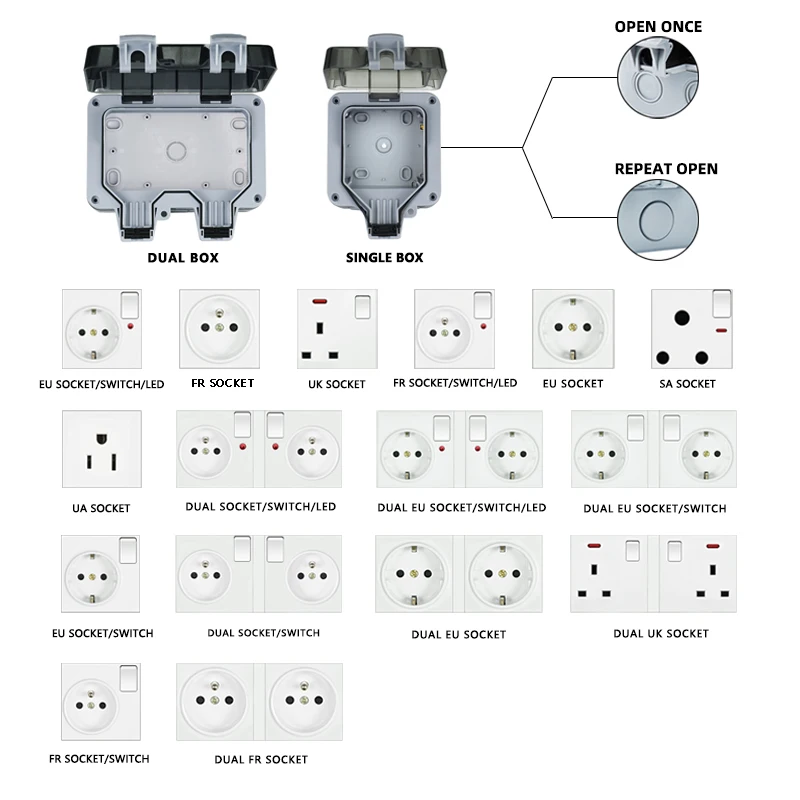 OPEN ONCE

REPEAT OPEN

DUAL BOX

SINGLE BOX

EU SOCKET/SWITCH/LED

FR SOCKET

UK SOCKET

FR SOCKET/SWITCH/LED

EU SOCKET

SA SOCKET

UA SOCKET

DUAL SOCKET/SWITCH/LED

DUAL EU SOCKET/SWITCH/LED

DUAL EU SOCKET/SWITCH

EU SOCKET/SWITCH

DUAL SOCKET/SWITCH

DUAL EU SOCKET

DUAL UK SOCKET

FR SOCKET/SWITCH

DUAL FR SOCKET