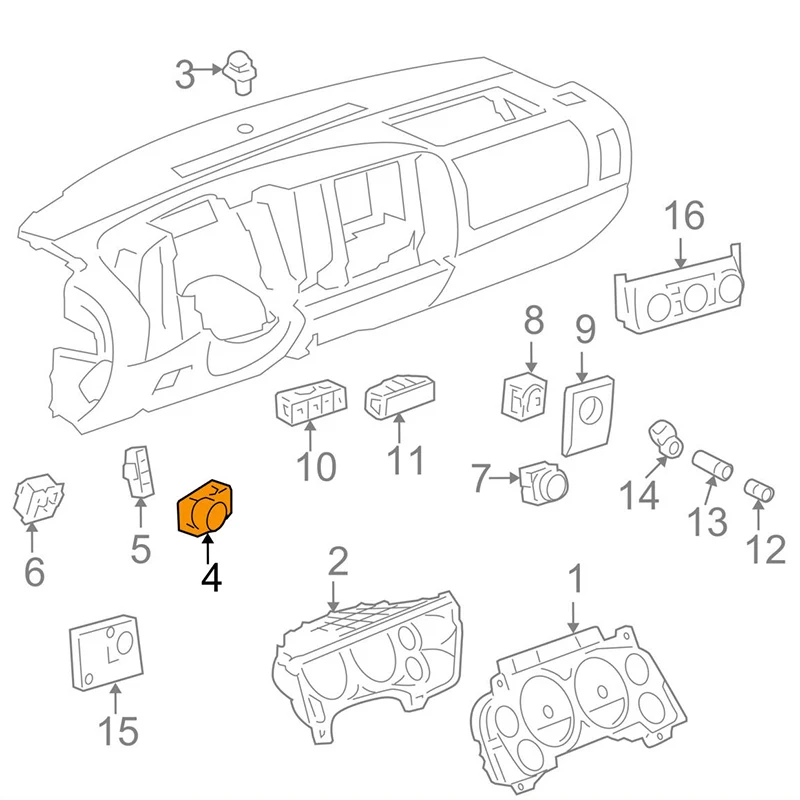 3
16
8
9
10
11
7
14
13
12
6
5
4
2
1
15