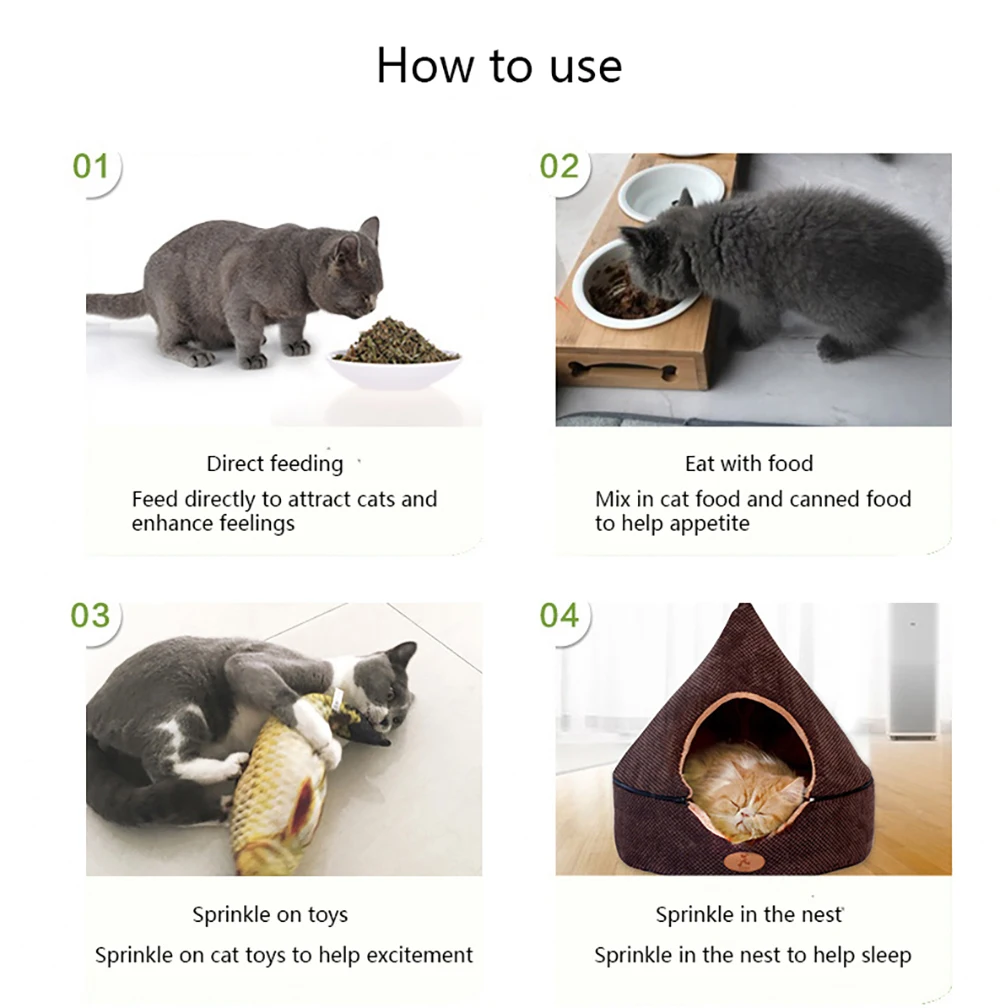 How to use

01

Direct feeding

Feed directly to attract cats and enhance feelings

02

Eat with food

Mix in cat food and canned food to help appetite

03

Sprinkle on toys

Sprinkle on cat toys to help excitement

04

Sprinkle in the nest

Sprinkle in the nest to help sleep