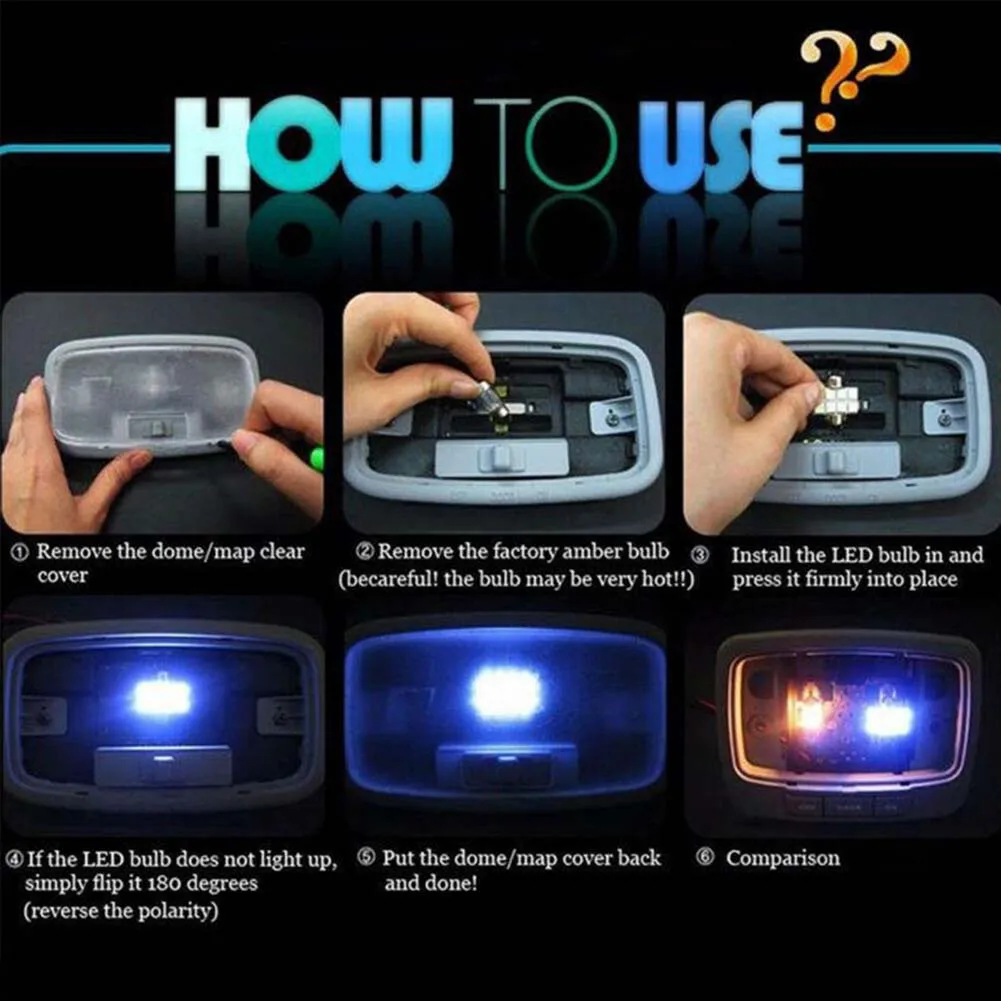 HOW TO USE??

① Remove the dome/map clear cover

② Remove the factory amber bulb (becareful! the bulb may be very hot!!)

③ Install the LED bulb in and press it firmly into place

④ If the LED bulb does not light up, simply flip it 180 degrees (reverse the polarity)

⑤ Put the dome/map cover back and done!

⑥ Comparison