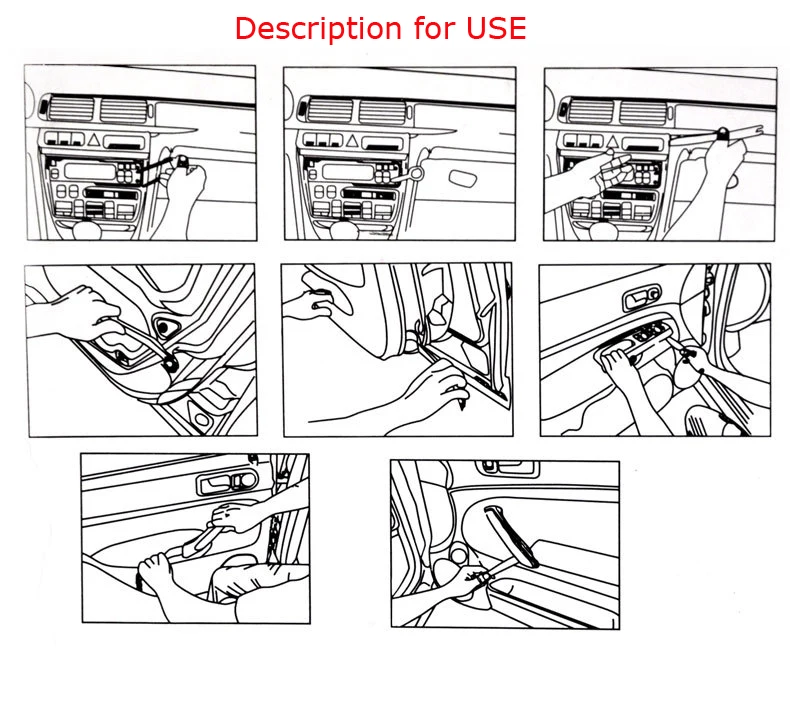 Description for USE