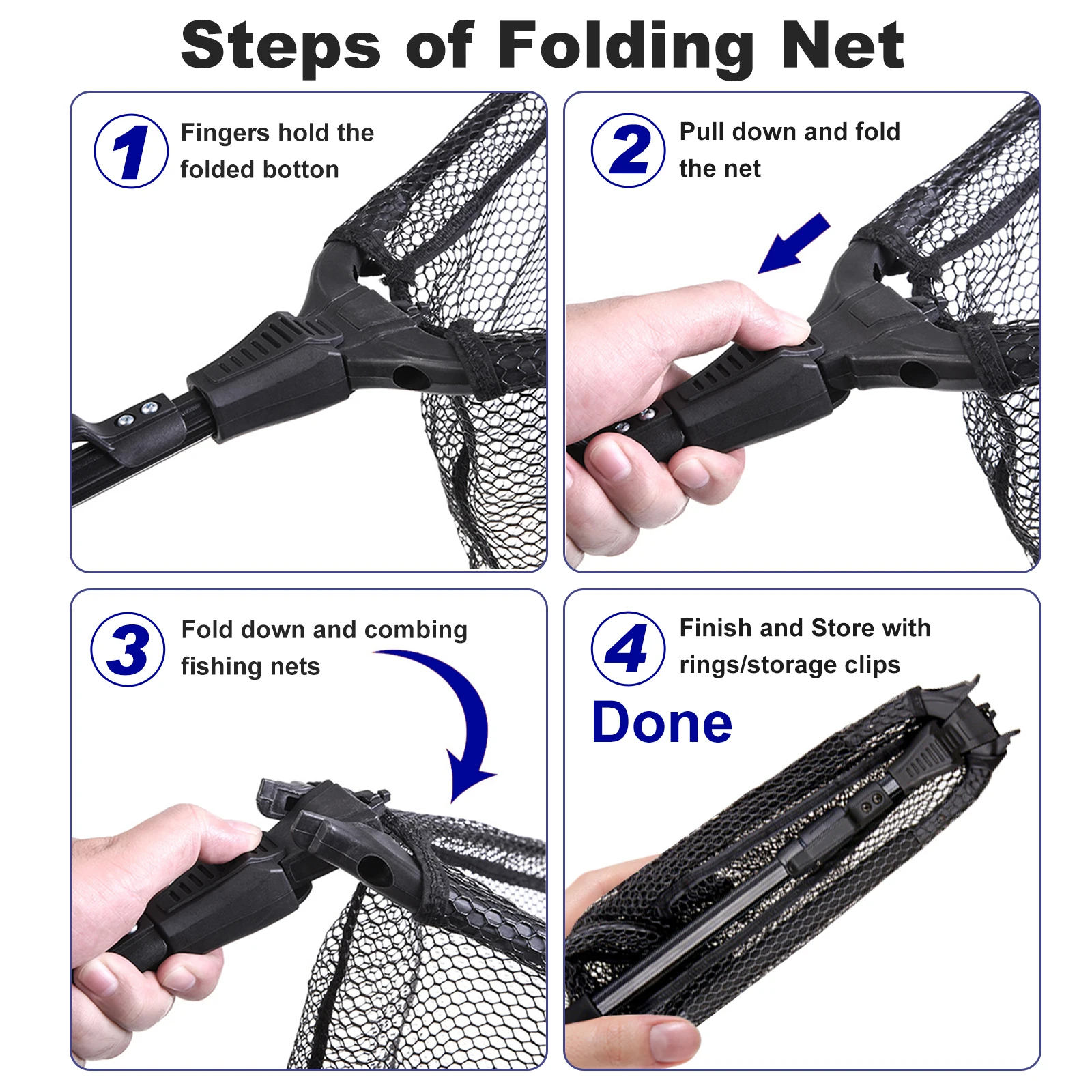 Steps of Folding Net

1 Fingers hold the folded botton

2 Pull down and fold the net

3 Fold down and combing fishing nets

4 Finish and Store with rings/storage clips

Done