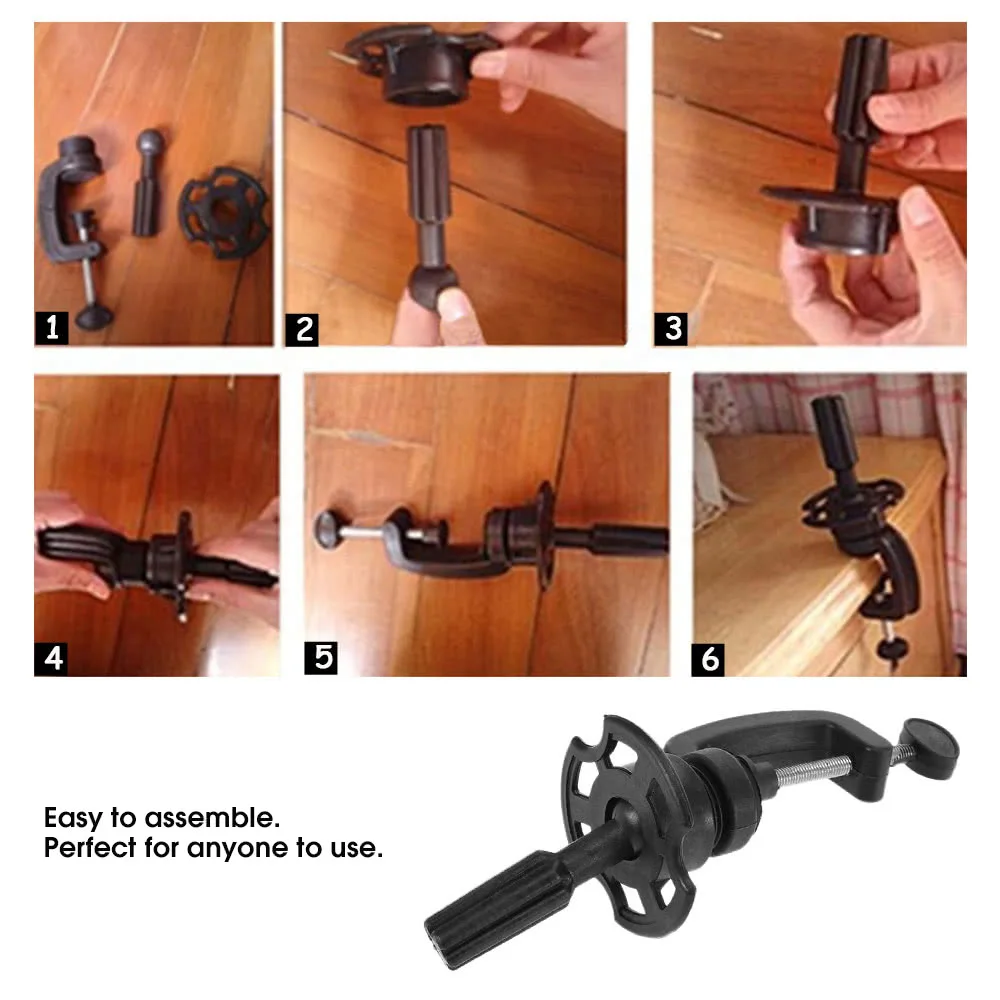 1

2

3

4

5

6

Easy to assemble.
Perfect for anyone to use.