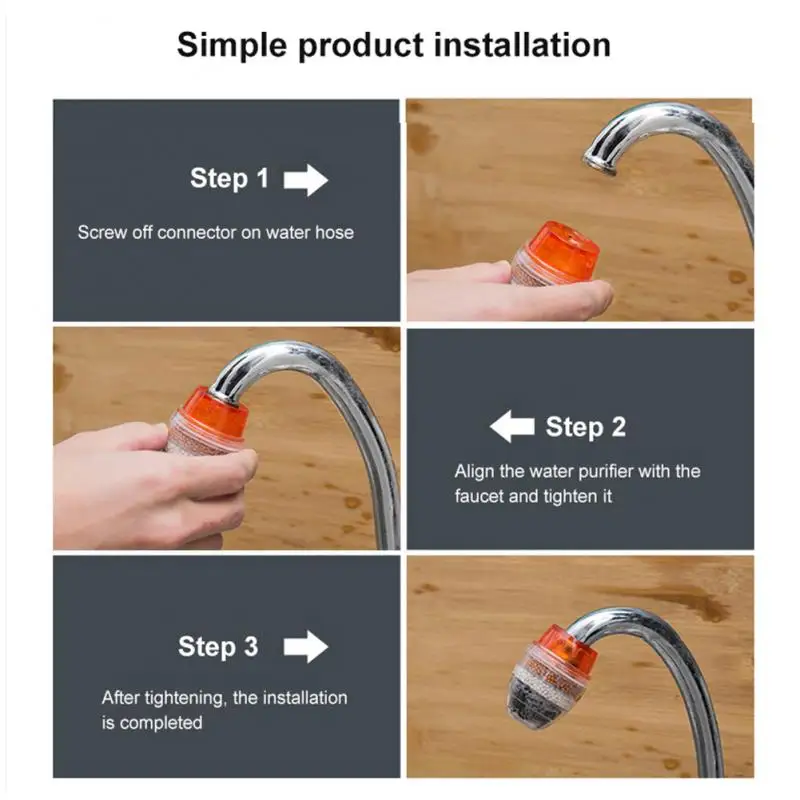 Simple product installation

Step 1

Screw off connector on water hose

Step 2

Align the water purifier with the faucet and tighten it

Step 3

After tightening, the installation is completed