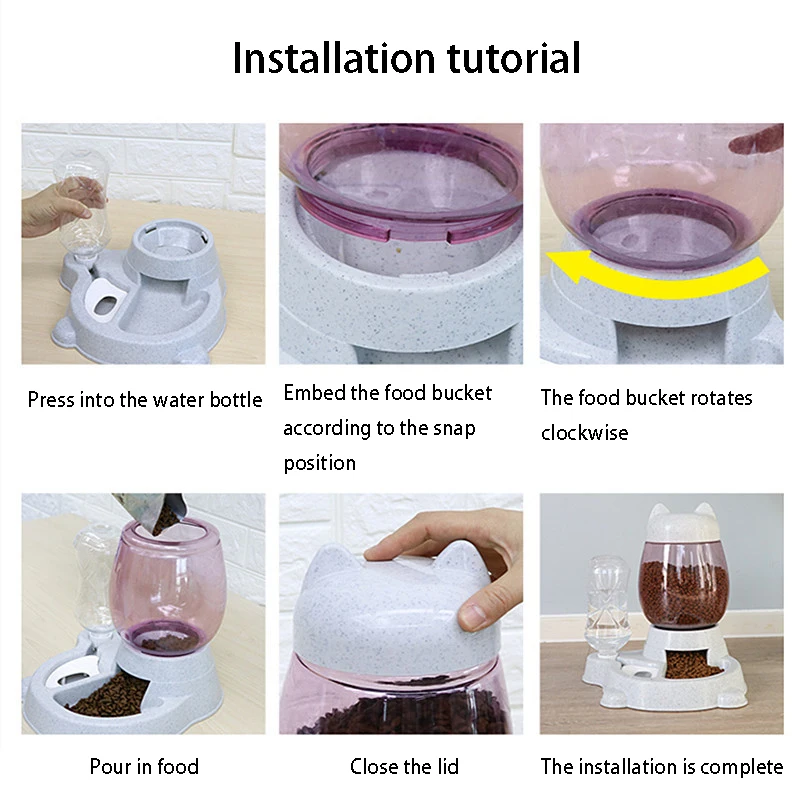 Installation tutorial

Press into the water bottle

Embed the food bucket according to the snap position

The food bucket rotates clockwise

Pour in food

Close the lid

The installation is complete