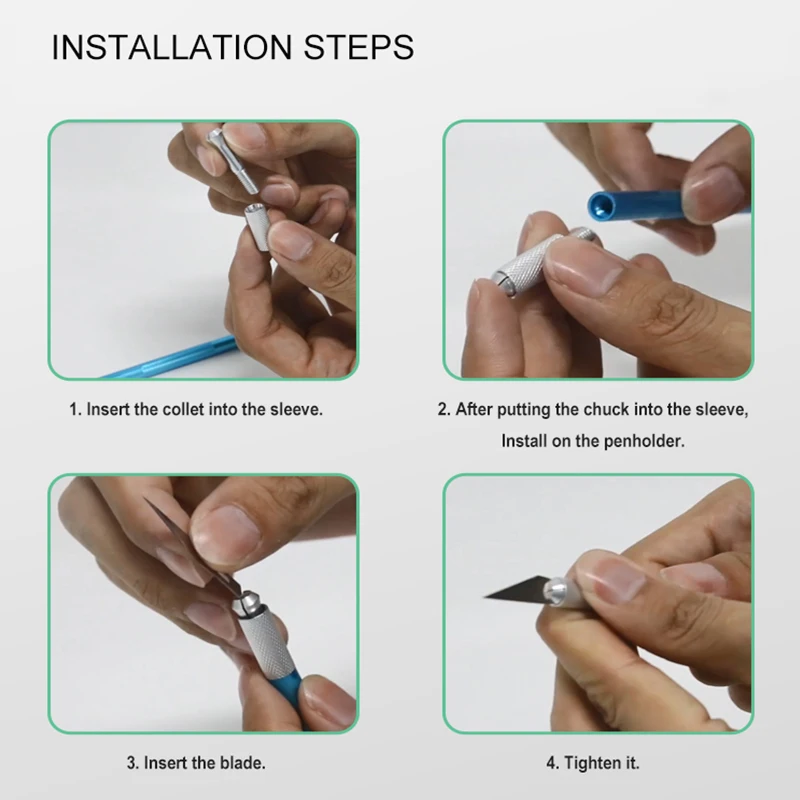 INSTALLATION STEPS

1. Insert the collet into the sleeve.

2. After putting the chuck into the sleeve, Install on the penholder.

3. Insert the blade.

4. Tighten it.