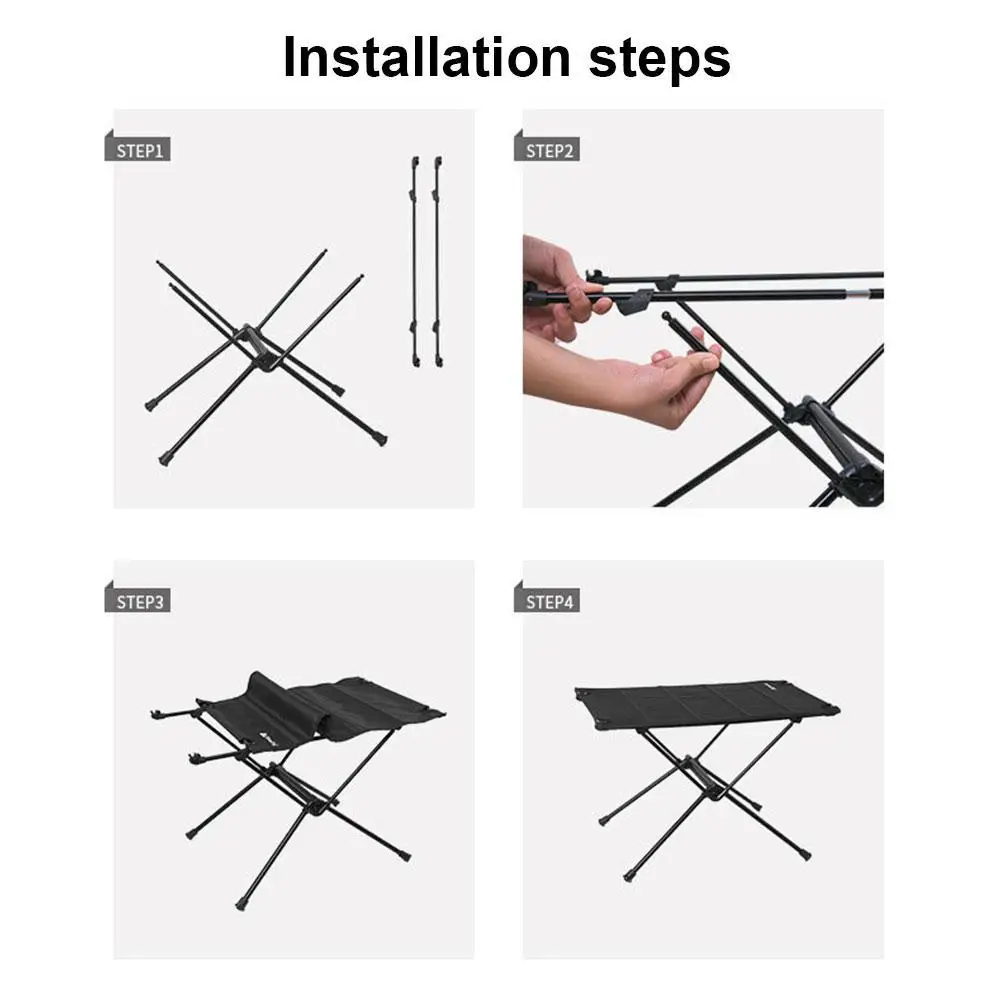 Installation steps

STEP1

STEP2

STEP3

STEP4