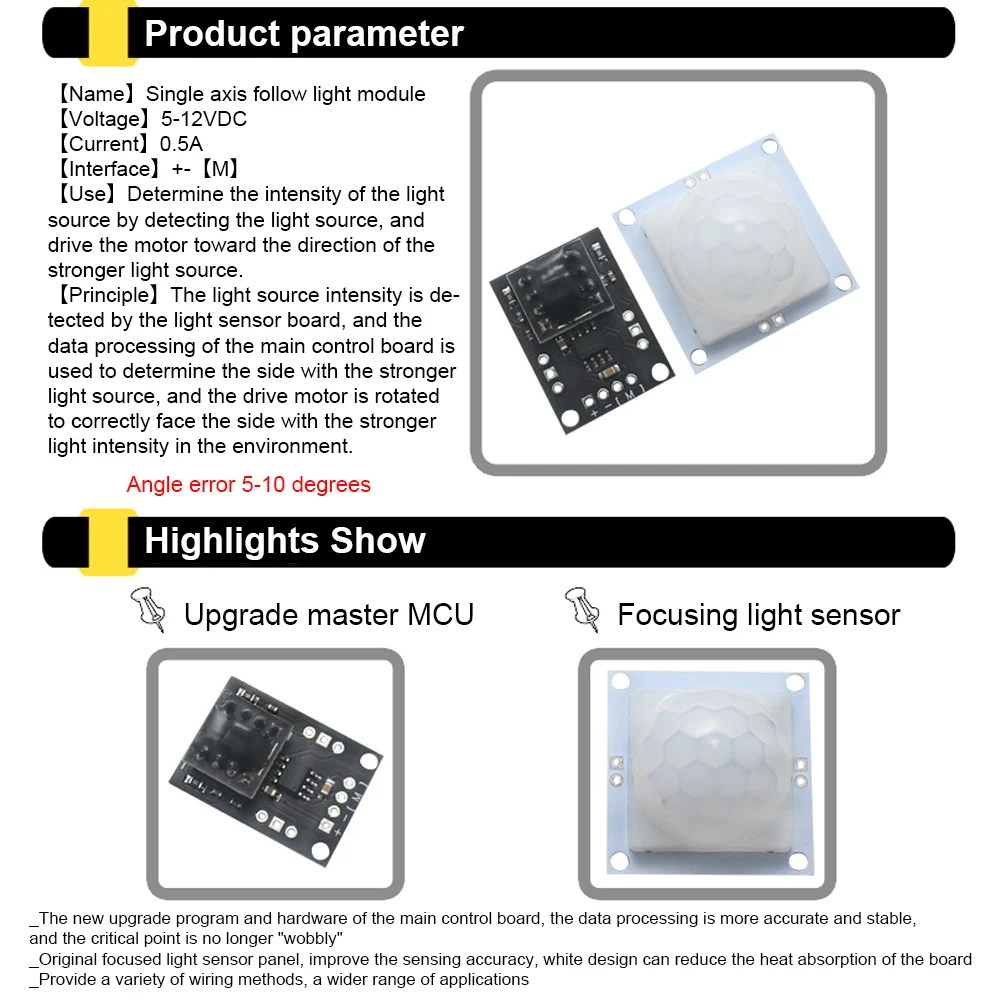 Product parameter

【Name】Single axis follow light module
【Voltage】5-12VDC
【Current】0.5A
【Interface】+-【M】
【Use】Determine the intensity of the light source by detecting the light source, and drive the motor toward the direction of the stronger light source.
【Principle】The light source intensity is detected by the light sensor board, and the data processing of the main control board is used to determine the side with the stronger light source, and the drive motor is rotated to correctly face the side with the stronger light intensity in the environment.

Angle error 5-10 degrees

+ - ( M )

Highlights Show

Upgrade master MCU

Focusing light sensor

+ - ( M )

_The new upgrade program and hardware of the main control board, the data processing is more accurate and stable, and the critical point is no longer "wobbly"
_Original focused light sensor panel, improve the sensing accuracy, white design can reduce the heat absorption of the board
_Provide a variety of wiring methods, a wider range of applications