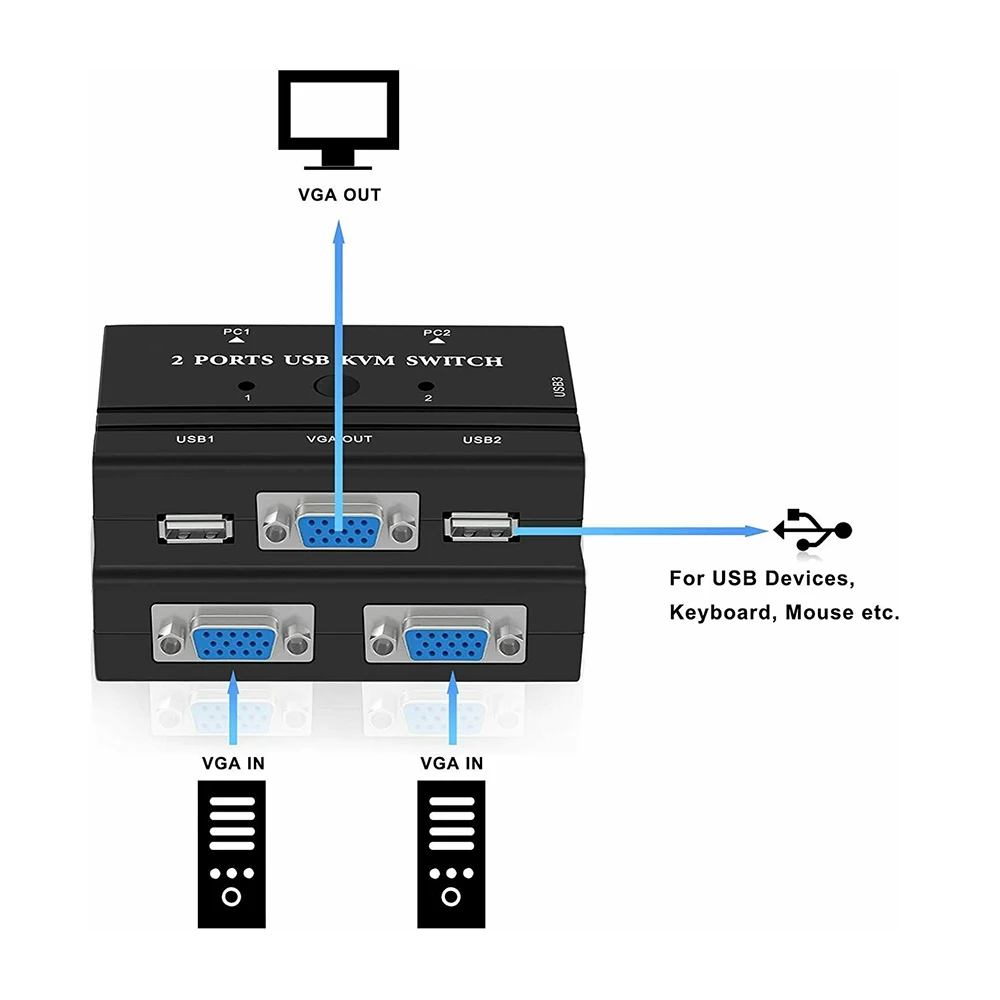 VGA OUT

PC1

PC2

2 PORTS USB KVM SWITCH

1

2

USB3

USB1

VGA OUT

USB2

For USB Devices, Keyboard, Mouse etc.

VGA IN

VGA IN