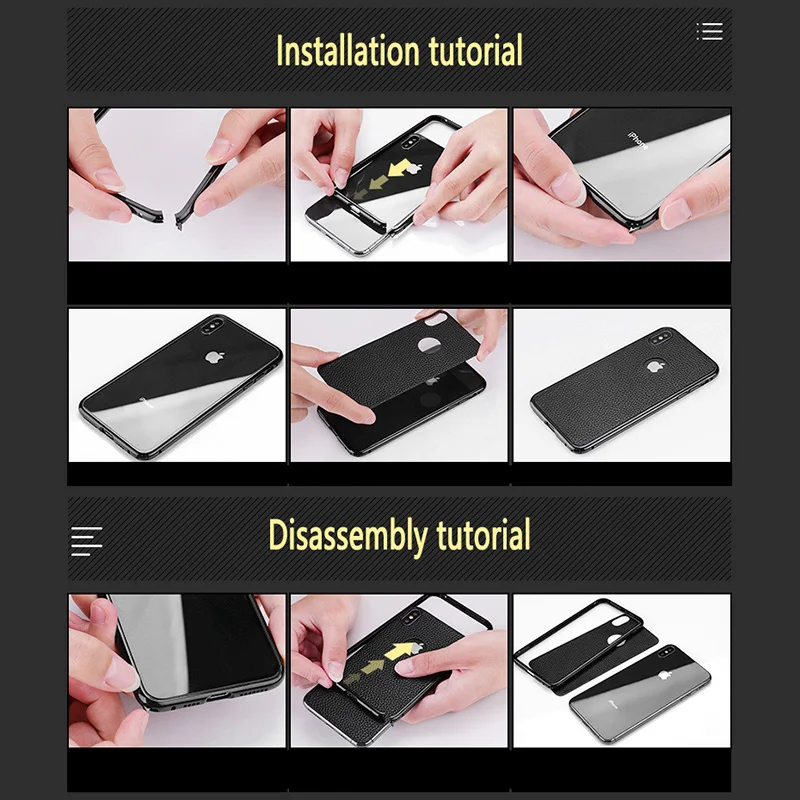 Installation tutorial

iPhone

Disassembly tutorial