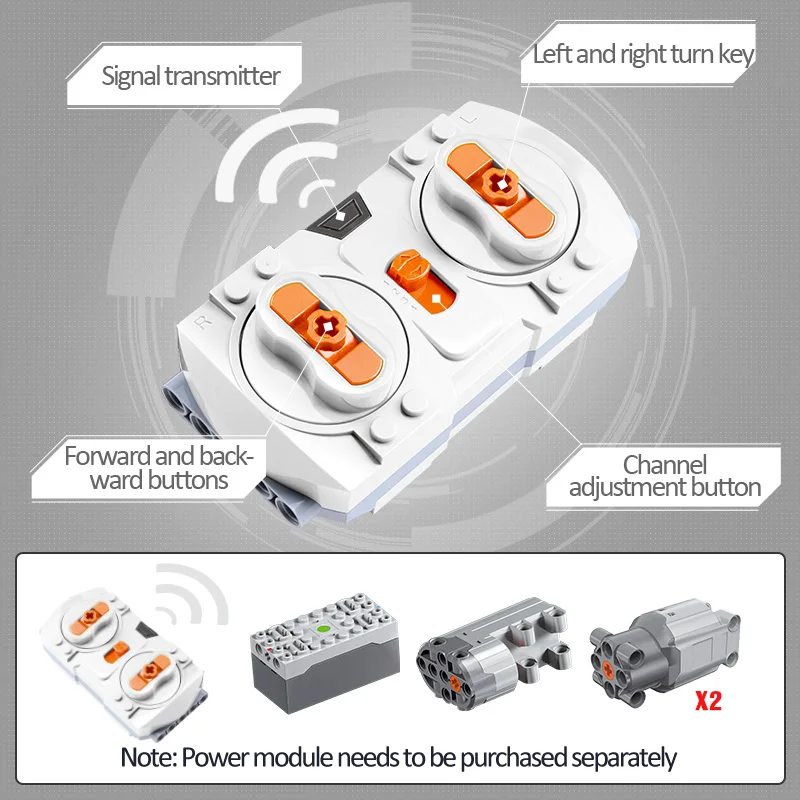 Signal transmitter

Left and right turn key

L

R

Forward and backward buttons

Channel adjustment button

X2

Note: Power module needs to be purchased separately