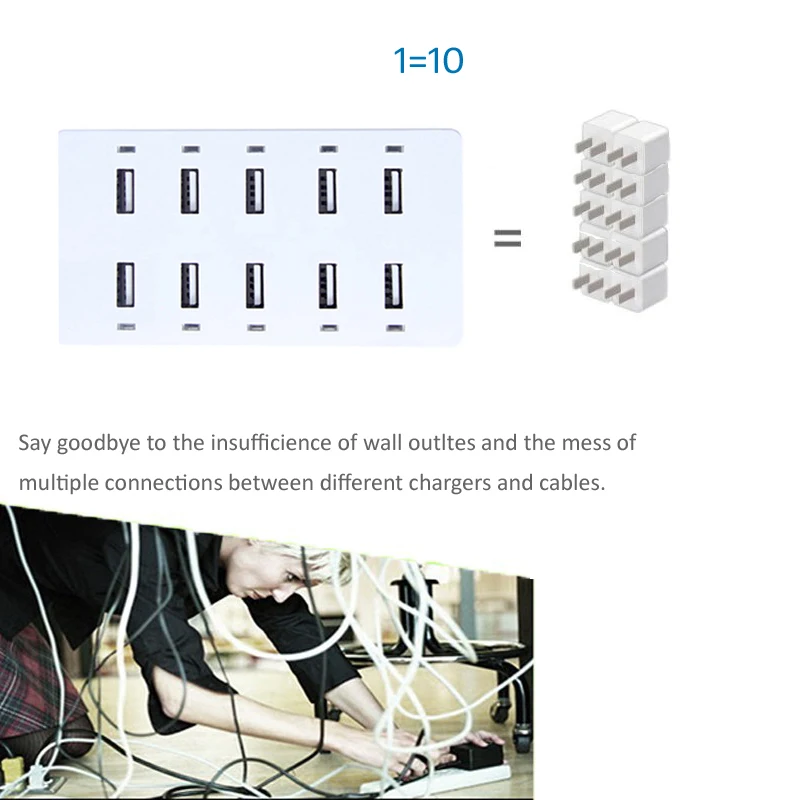 1=10

=

Say goodbye to the insufficience of wall outltes and the mess of multiple connections between different chargers and cables.