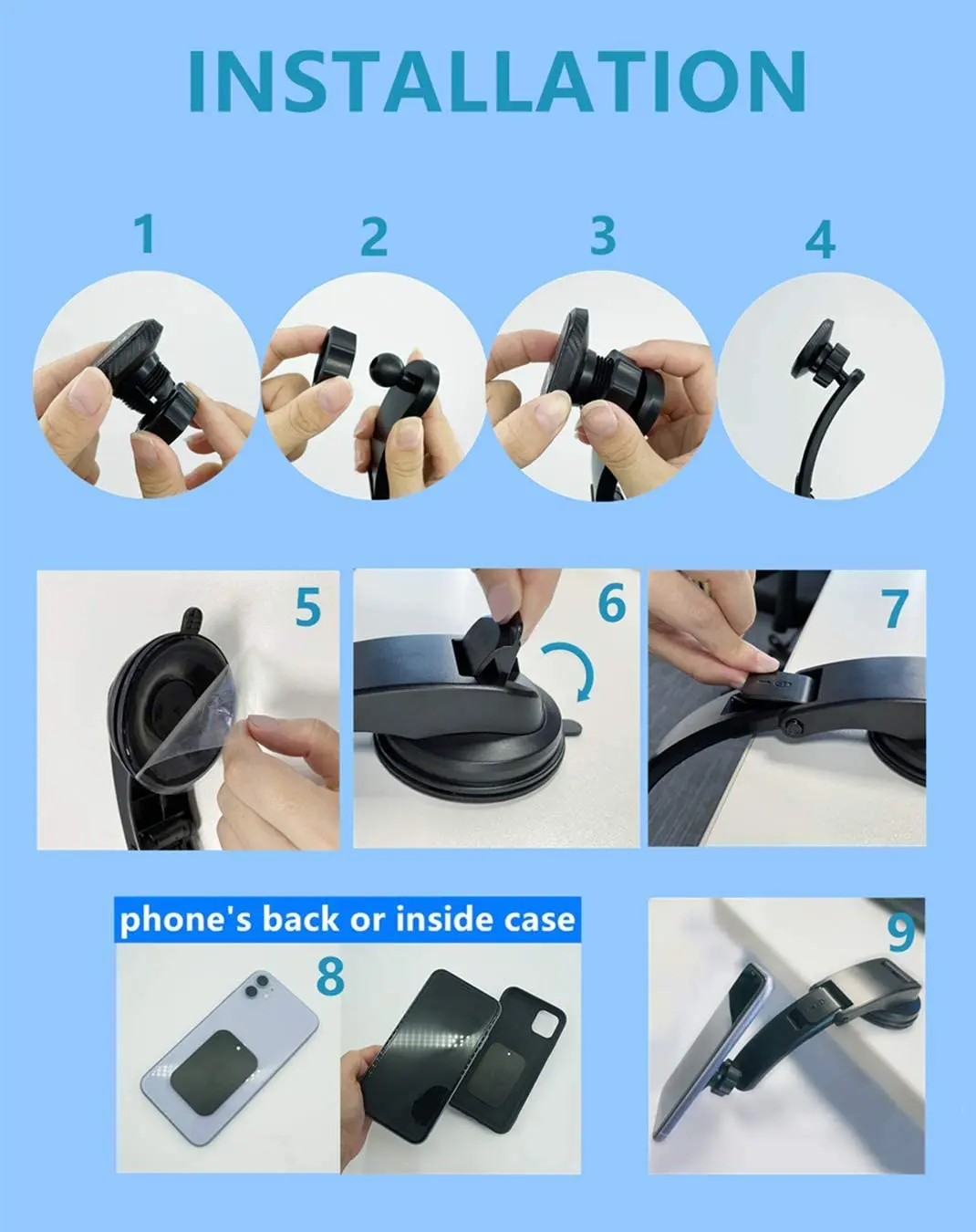 INSTALLATION

1

2

3

4

5

6

7

phone's back or inside case

8

9