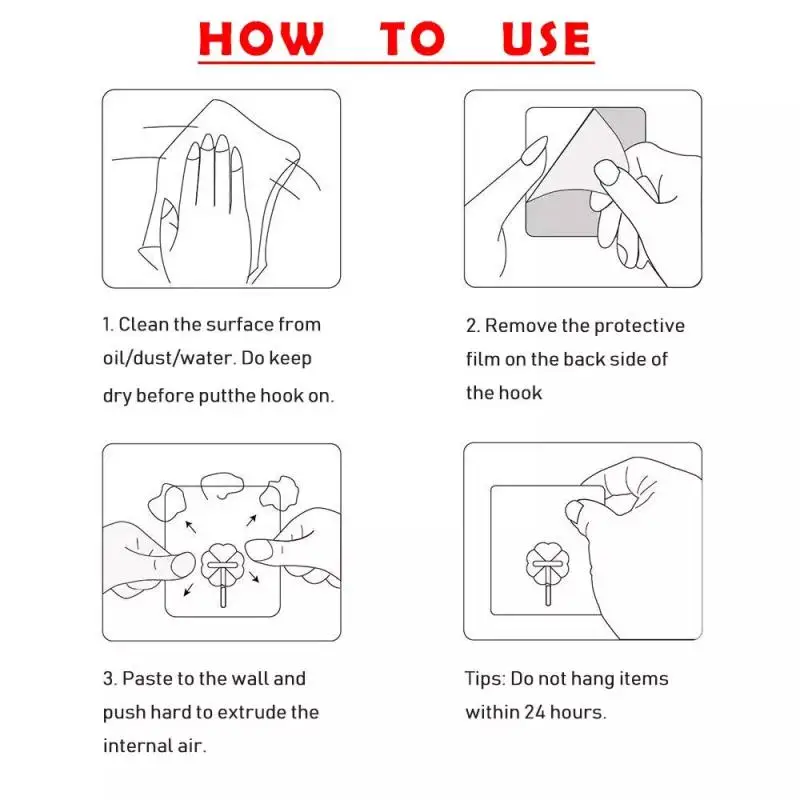 HOW TO USE

1. Clean the surface from oil/dust/water. Do keep dry before putthe hook on.

2. Remove the protective film on the back side of the hook

3. Paste to the wall and push hard to extrude the internal air.

Tips: Do not hang items within 24 hours.